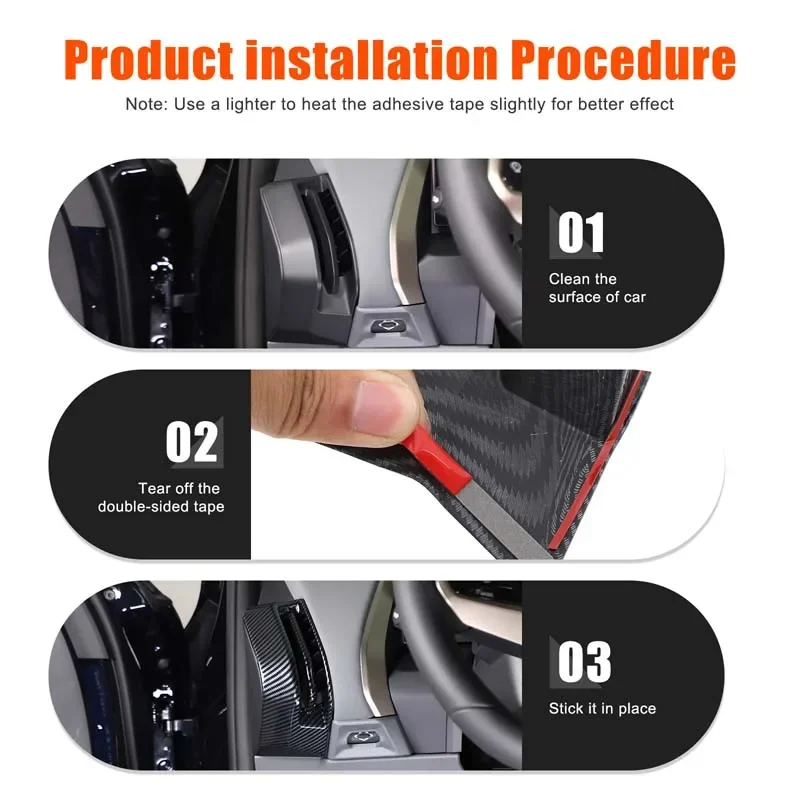 Product installation Procedure

Note: Use a lighter to heat the adhesive tape slightly for better effect

01

Clean the surface of car

02

Tear off the double-sided tape

03

Stick it in place