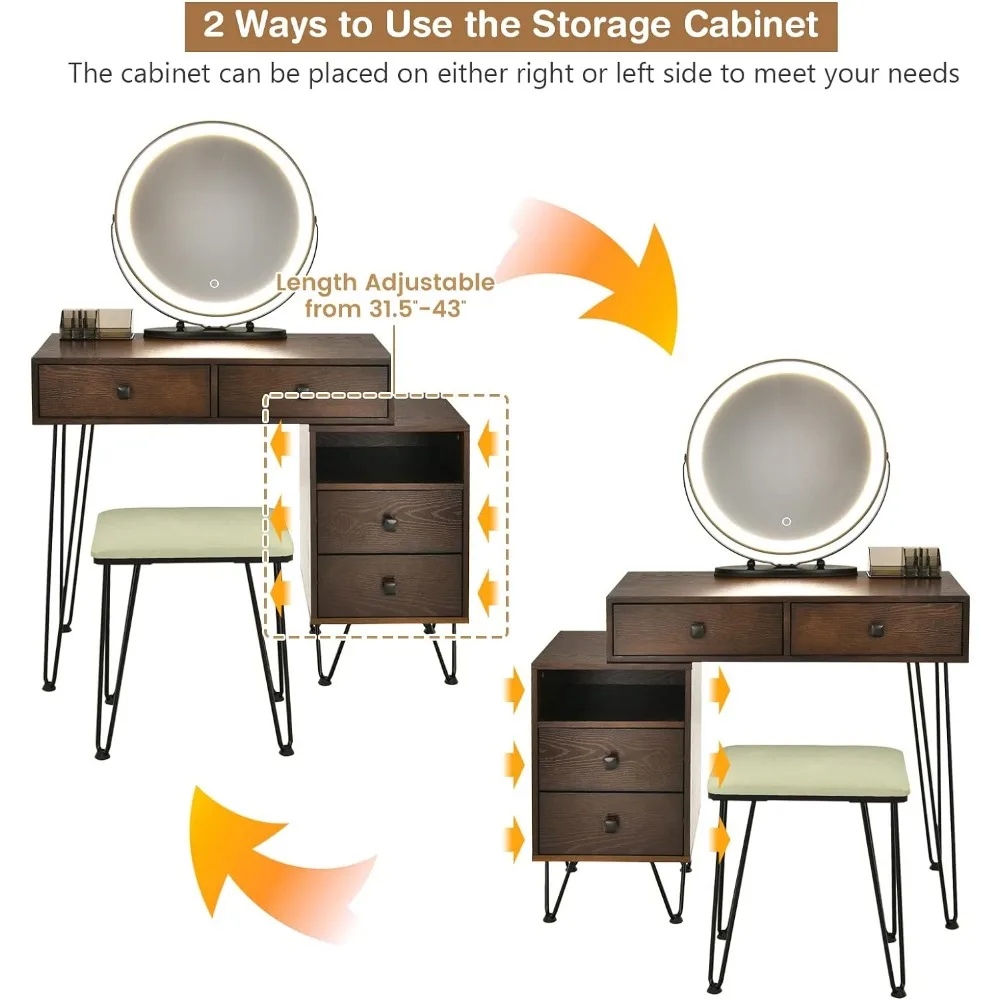 2 Ways to Use the Storage Cabinet

The cabinet can be placed on either right or left side to meet your needs

Length Adjustable from 31.5"-43"