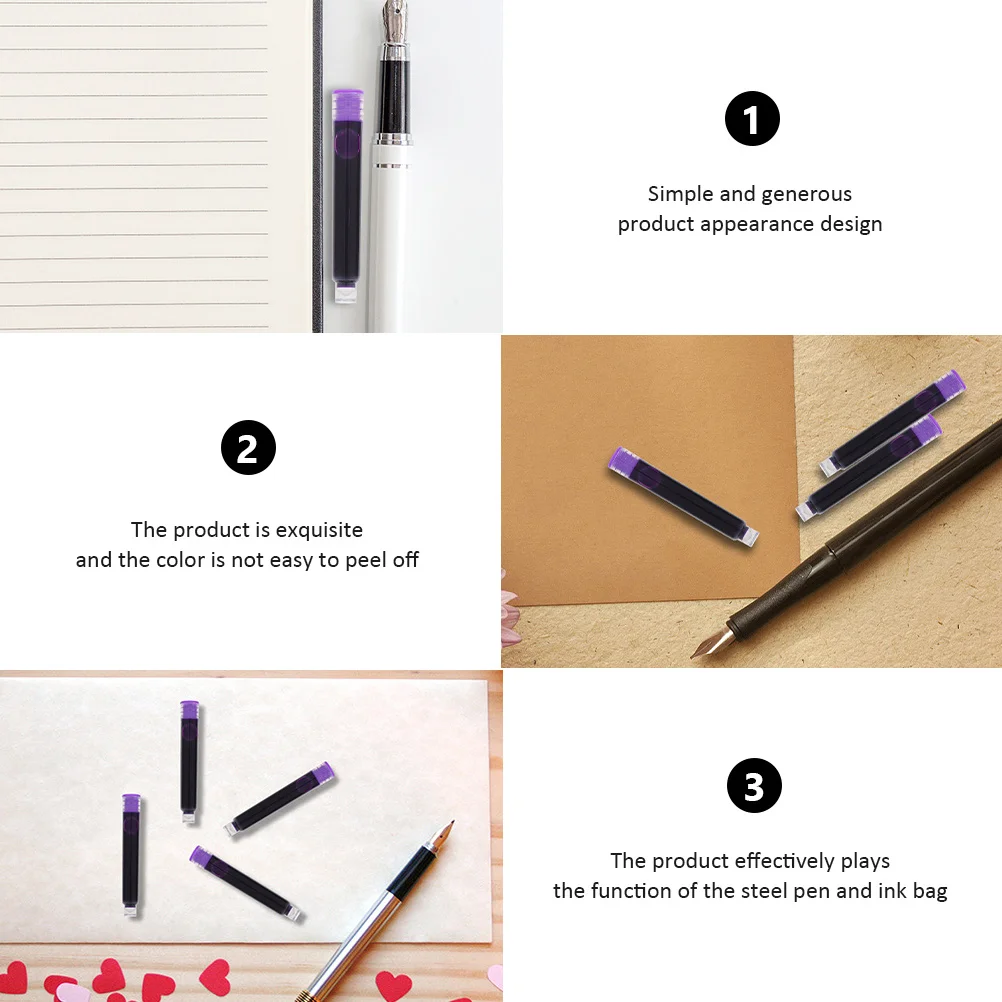 1

Simple and generous
product appearance design

2

The product is exquisite
and the color is not easy to peel off

3

The product effectively plays
the function of the steel pen and ink bag