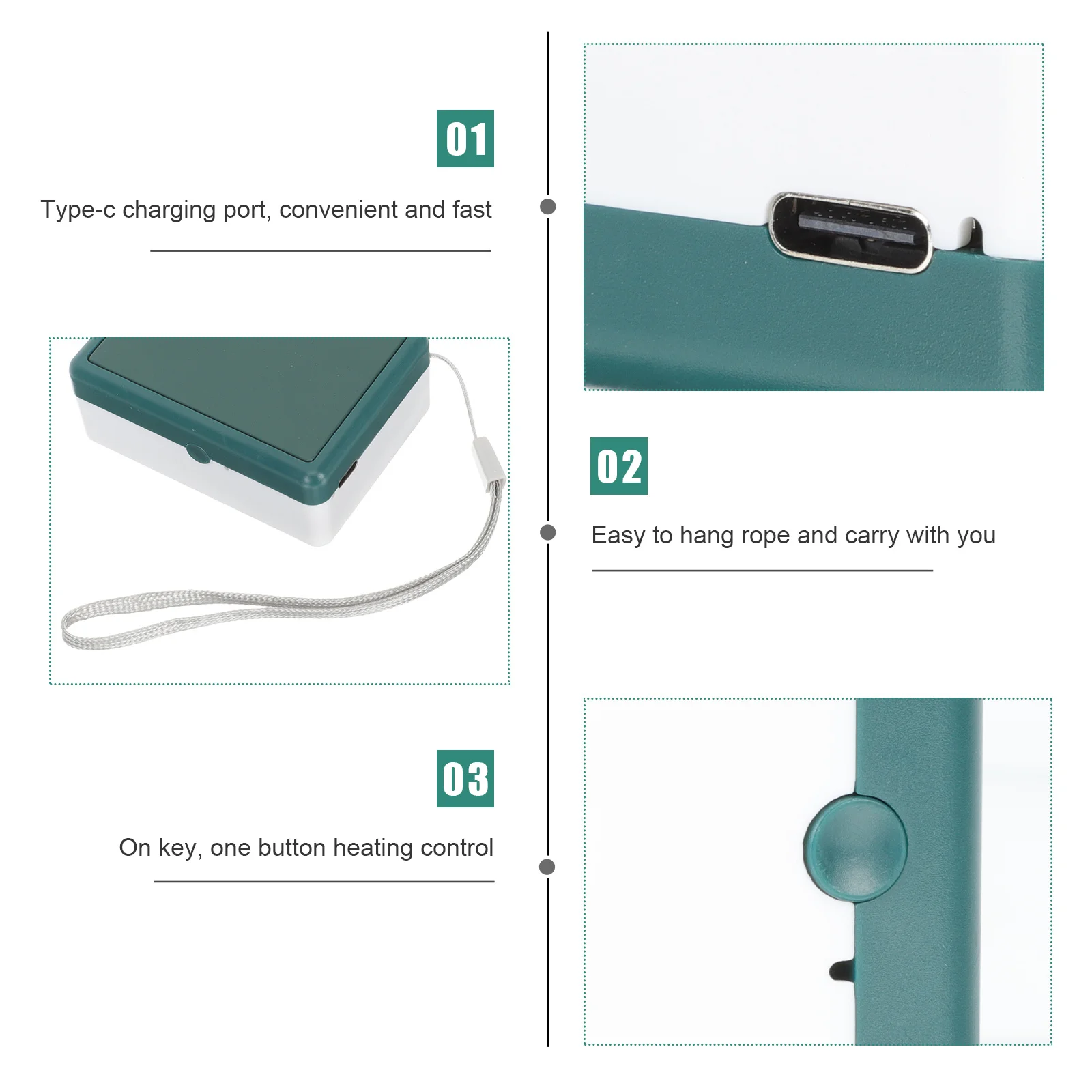 01

Type-c charging port, convenient and fast

02

Easy to hang rope and carry with you

03

On key, one button heating control