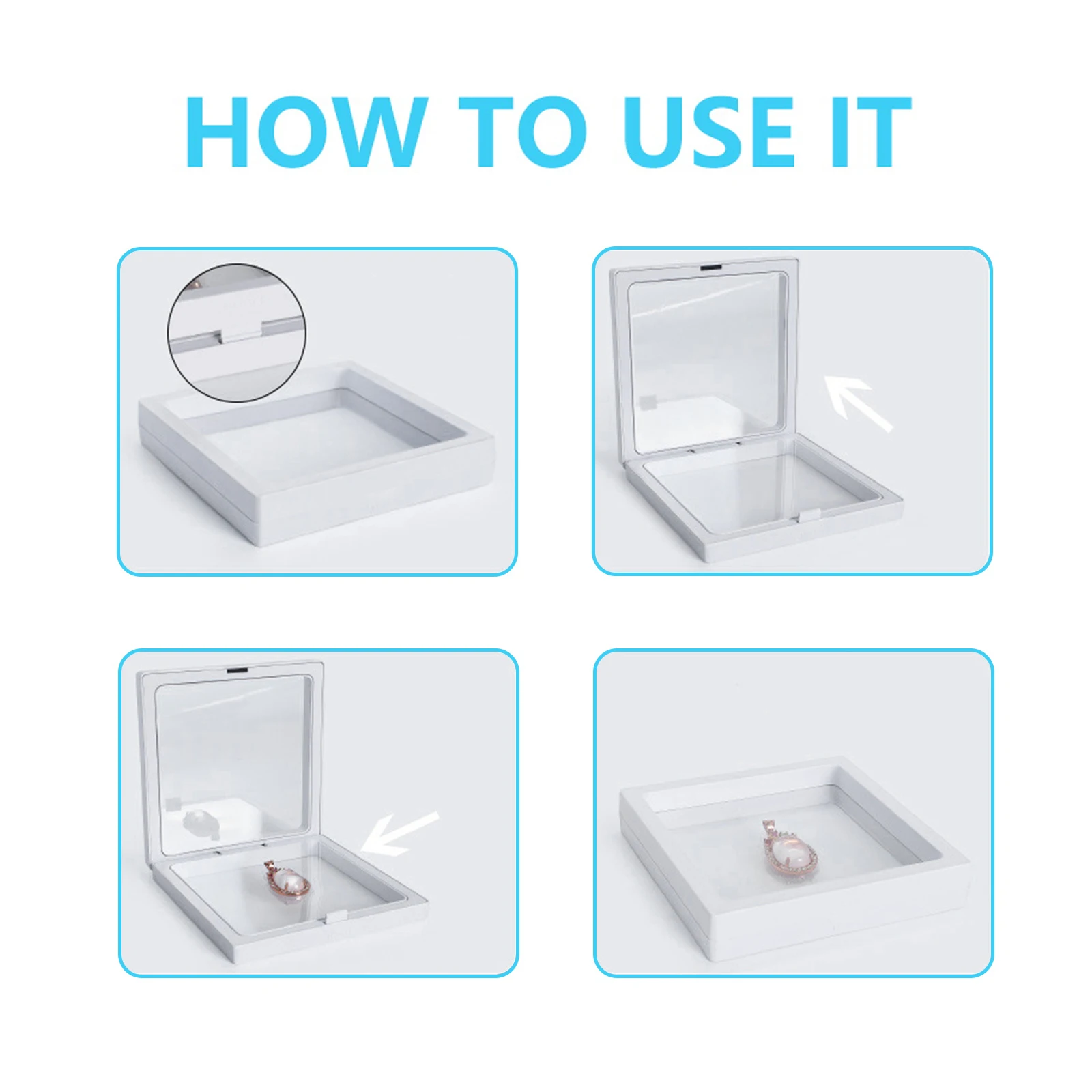 HOW TO USE IT