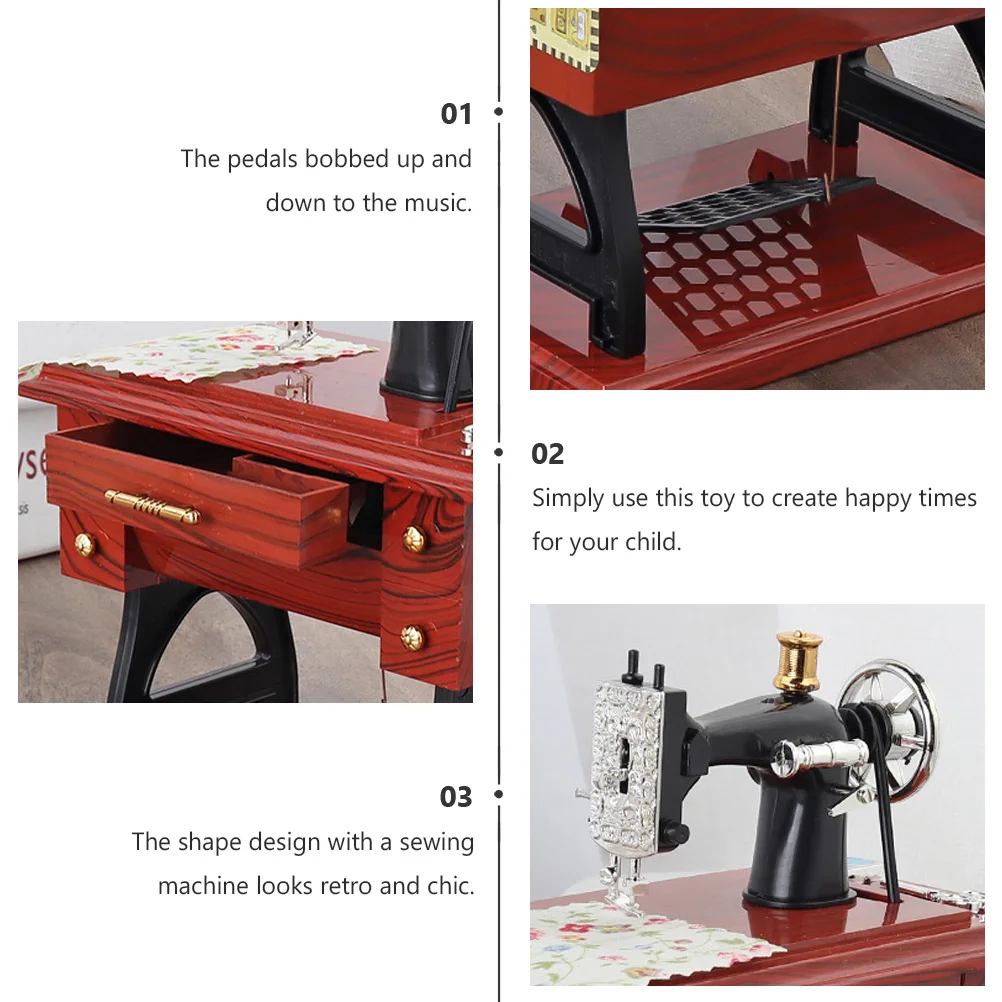 01
The pedals bobbed up and down to the music.

02
Simply use this toy to create happy times for your child.

03
The shape design with a sewing machine looks retro and chic.