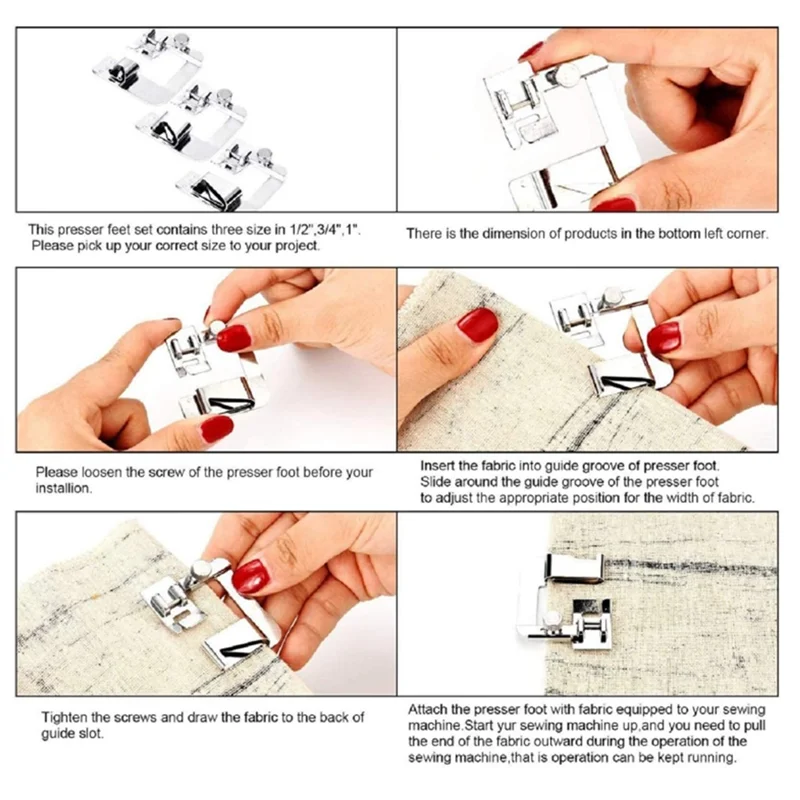 This presser feet set contains three size in 1/2",3/4",1". Please pick up your correct size to your project.

There is the dimension of products in the bottom left corner.

Please loosen the screw of the presser foot before your installion.

Insert the fabric into guide groove of presser foot. Slide around the guide groove of the presser foot to adjust the appropriate position for the width of fabric.

Tighten the screws and draw the fabric to the back of guide slot.

Attach the presser foot with fabric equipped to your sewing machine.Start yur sewing machine up,and you need to pull the end of the fabric outward during the operation of the sewing machine,that is operation can be kept running.