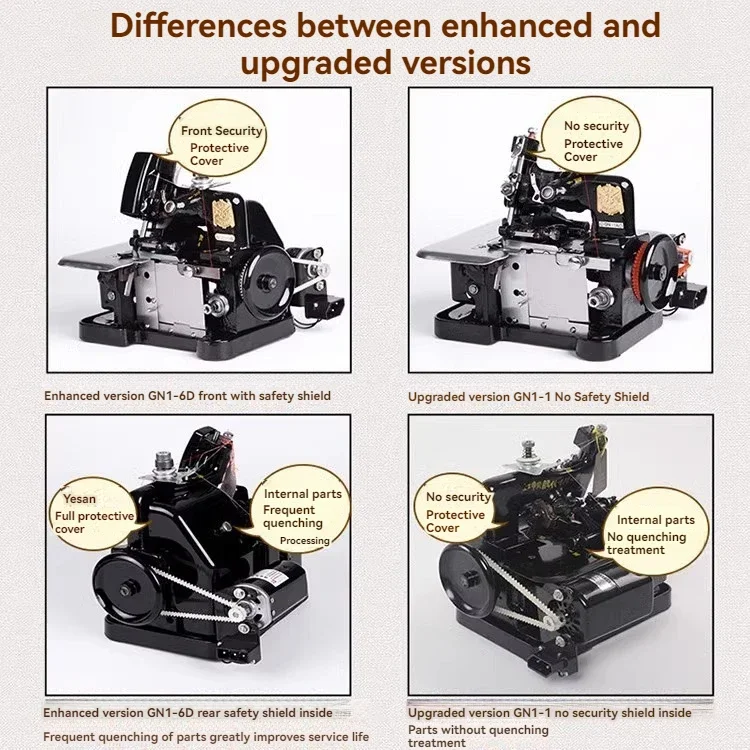 Differences between enhanced and upgraded versions

Front Security
Protective
Cover

No security
Protective
Cover

Enhanced version GN1-6D front with safety shield

Upgraded version GN1-1 No Safety Shield

Yesan
Full protective
cover

Internal parts
Frequent
quenching
Processing

No security
Protective
Cover

Internal parts
No quenching
treatment

Enhanced version GN1-6D rear safety shield inside

Frequent quenching of parts greatly improves service life

Upgraded version GN1-1 no security shield inside

Parts without quenching treatment