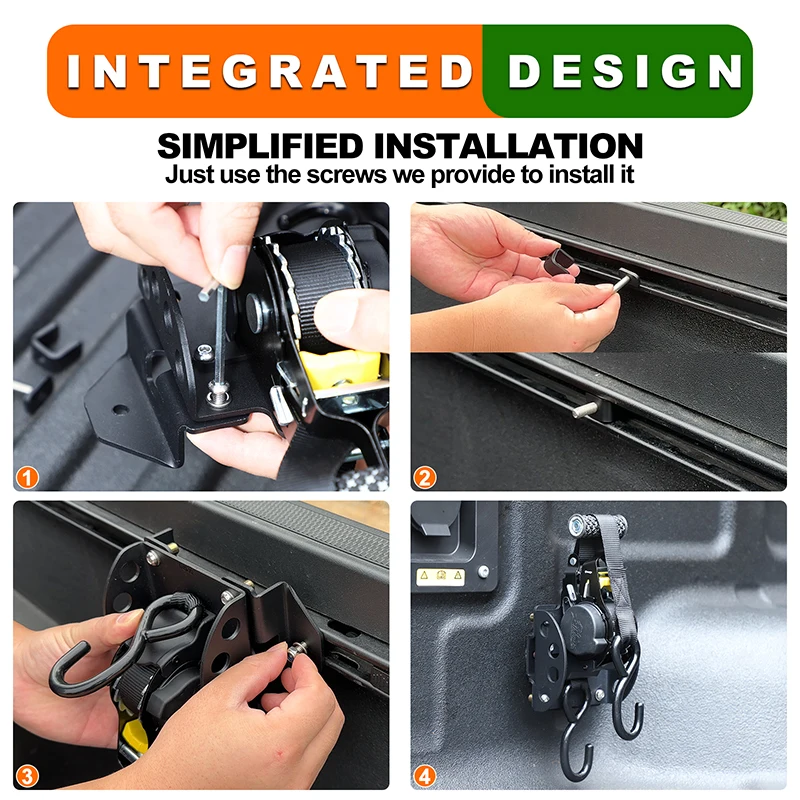 INTEGRATED DESIGN

SIMPLIFIED INSTALLATION
Just use the screws we provide to install it

1

2

3

4