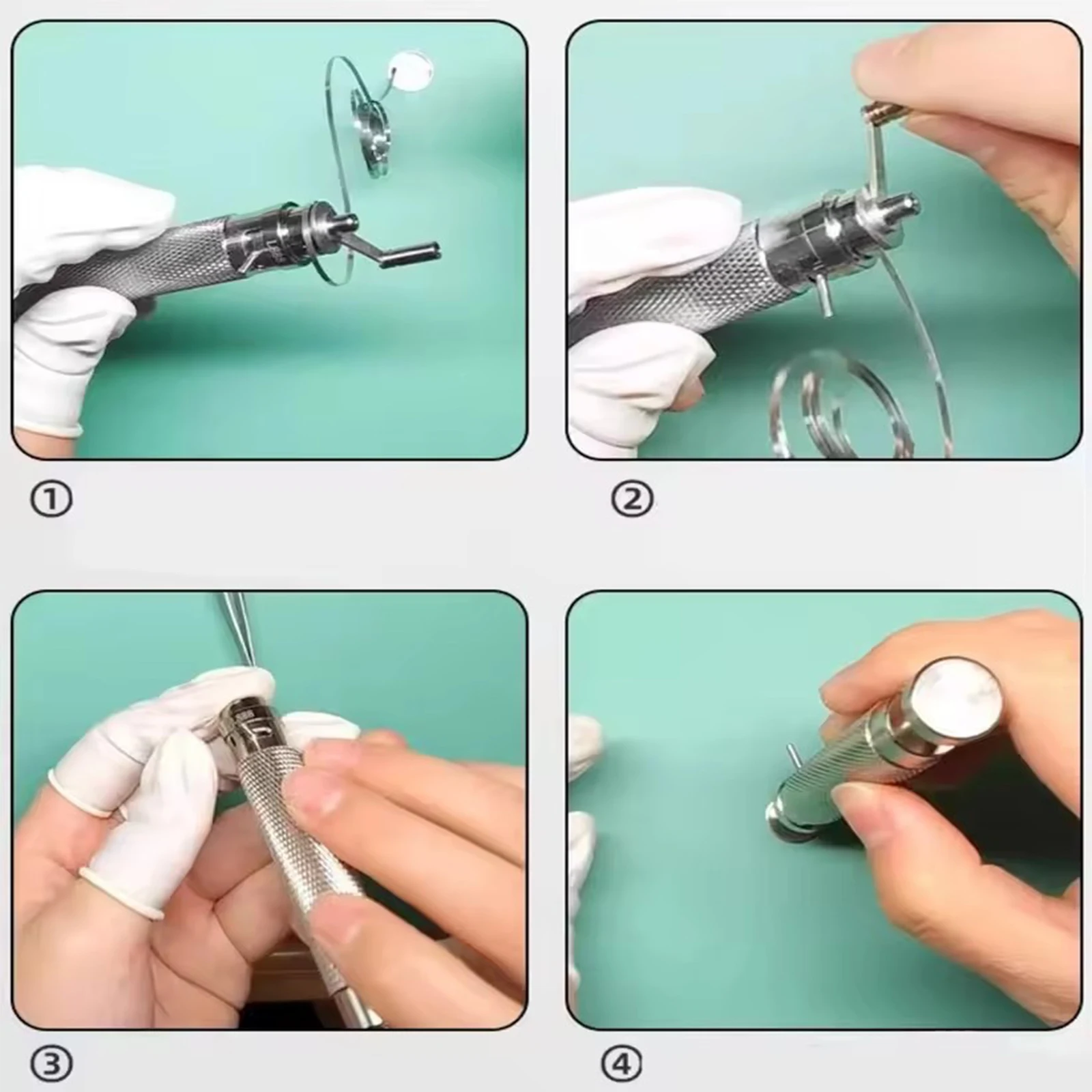 ①

②

③

④