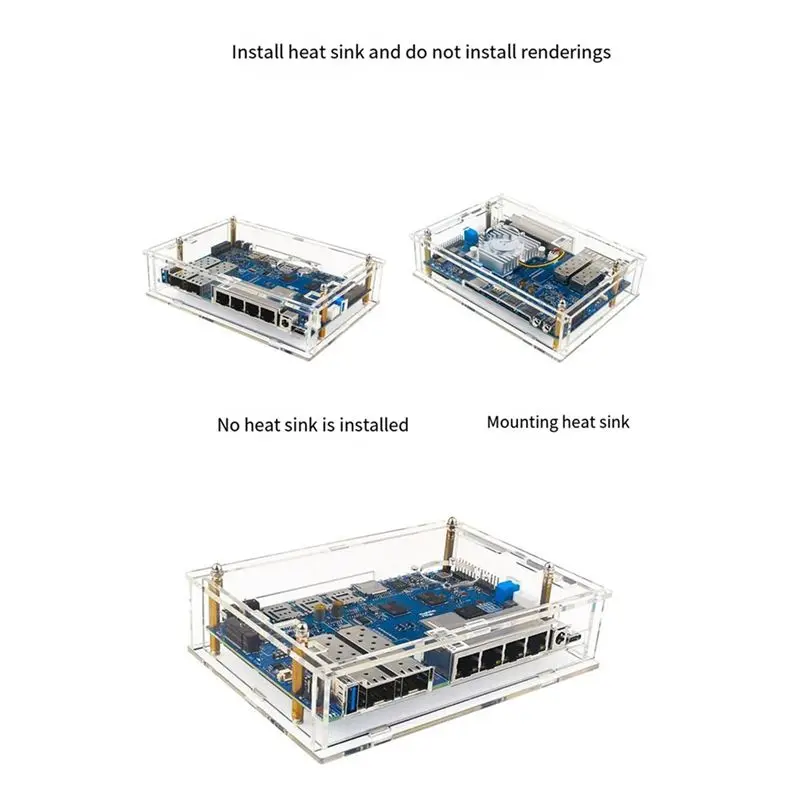 Install heat sink and do not install renderings

No heat sink is installed

Mounting heat sink