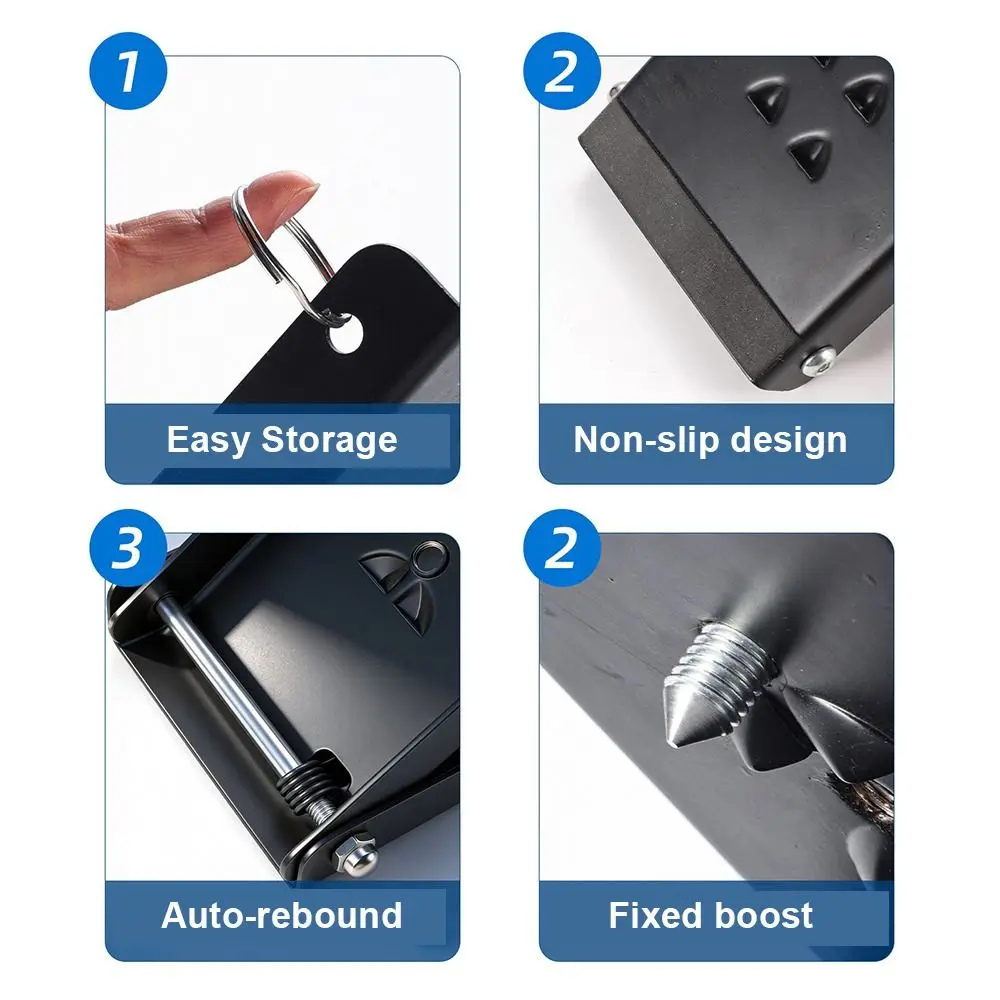 1

Easy Storage

2

Non-slip design

3

Auto-rebound

2

Fixed boost