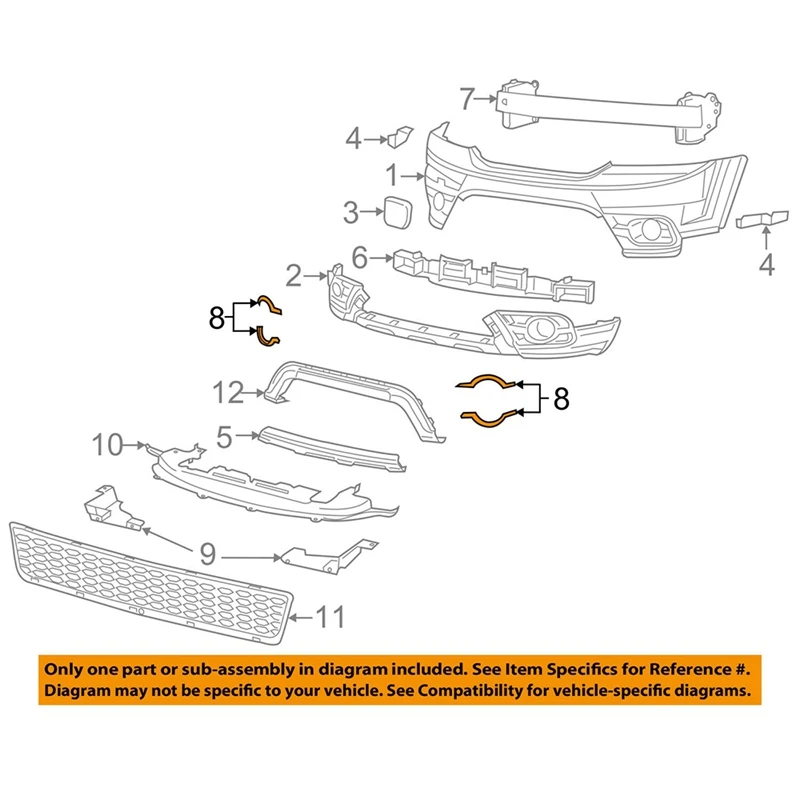 7
4
1
3
4
6
2
8
12
8
10
5
9
11

Only one part or sub-assembly in diagram included. See Item Specifics for Reference #. Diagram may not be specific to your vehicle. See Compatibility for vehicle-specific diagrams.