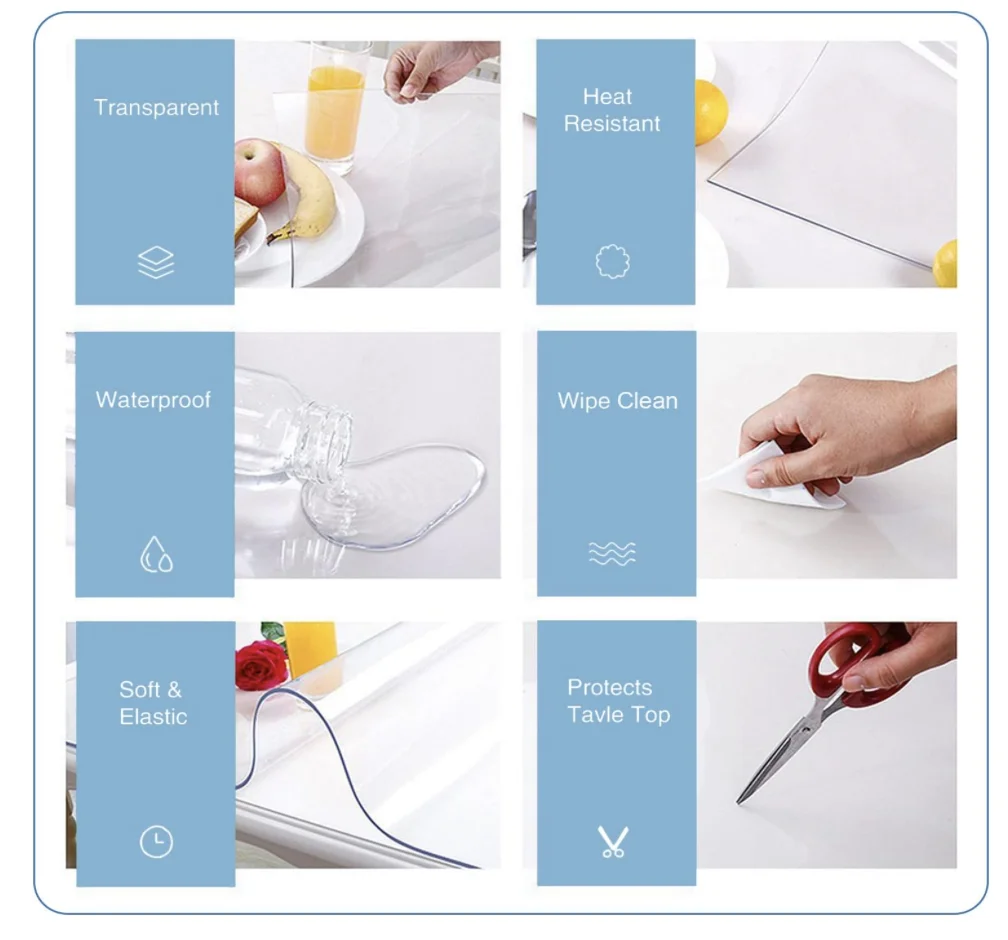 Transparent

Heat Resistant

Waterproof

Wipe Clean

Soft & Elastic

Protects Tavle Top