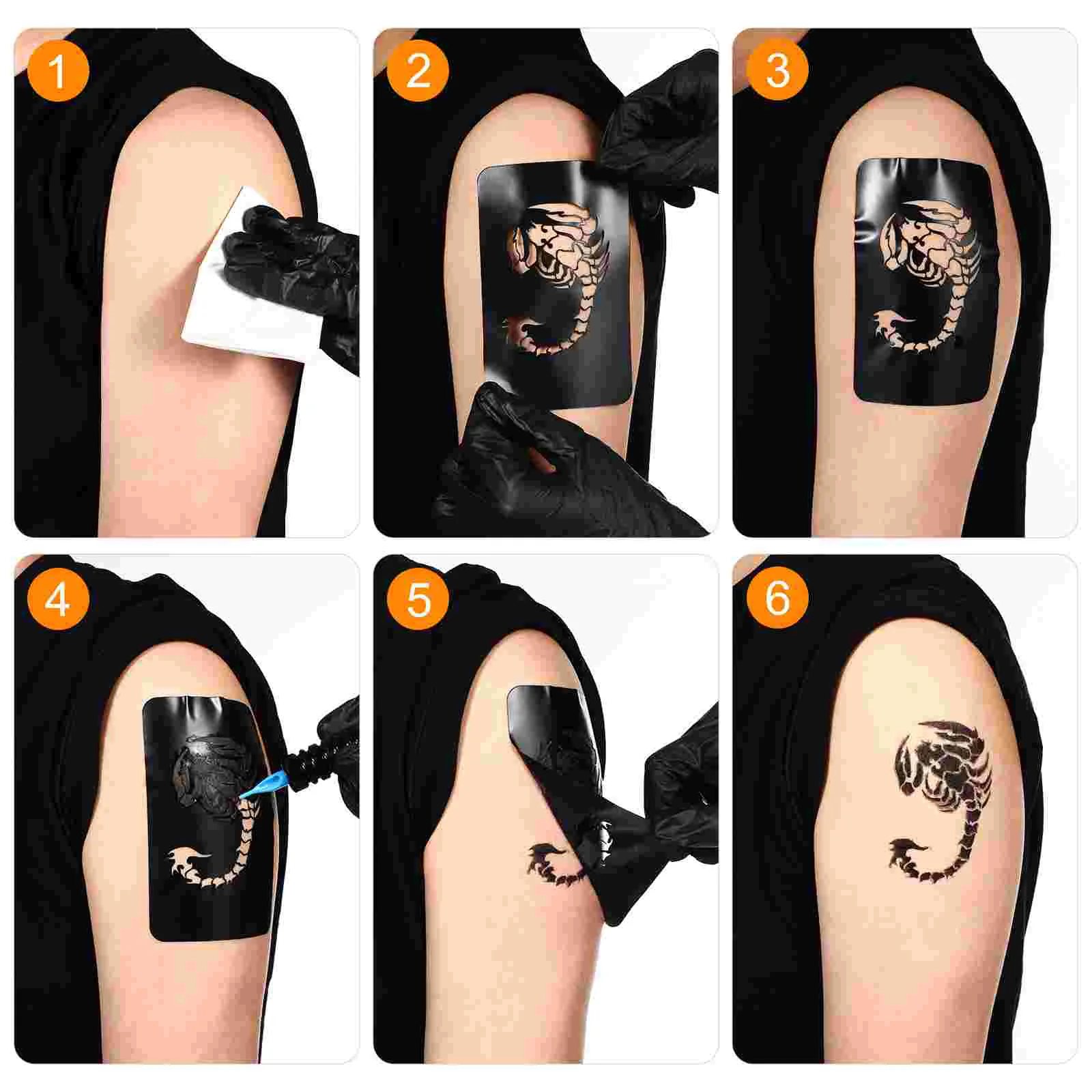 1

2

3

4

5

6