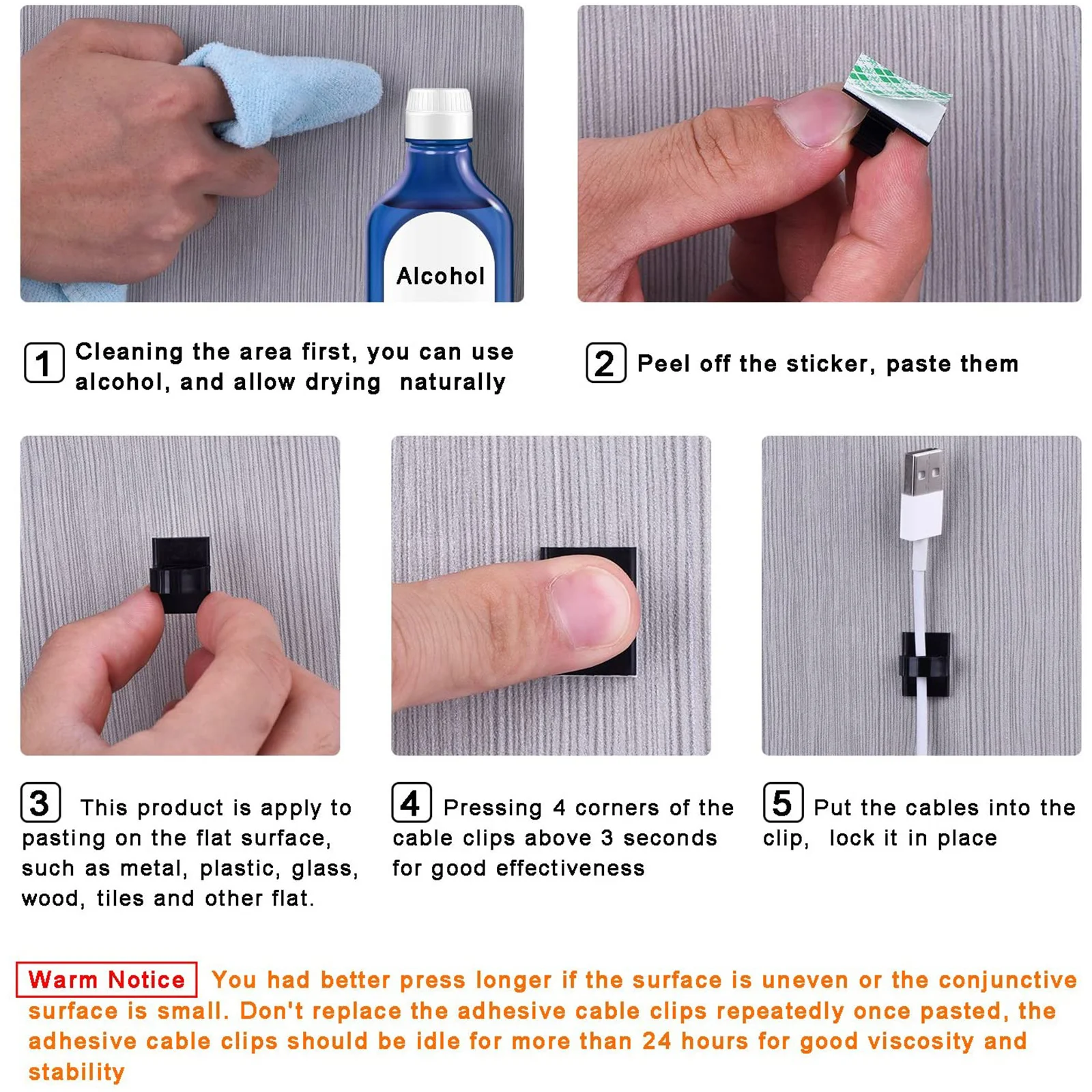 Alcohol

1 Cleaning the area first, you can use alcohol, and allow drying naturally

2 Peel off the sticker, paste them

3 This product is apply to pasting on the flat surface, such as metal, plastic, glass, wood, tiles and other flat.

4 Pressing 4 corners of the cable clips above 3 seconds for good effectiveness

5 Put the cables into the clip, lock it in place

Warm Notice You had better press longer if the surface is uneven or the conjunctive surface is small. Don't replace the adhesive cable clips repeatedly once pasted, the adhesive cable clips should be idle for more than 24 hours for good viscosity and stability