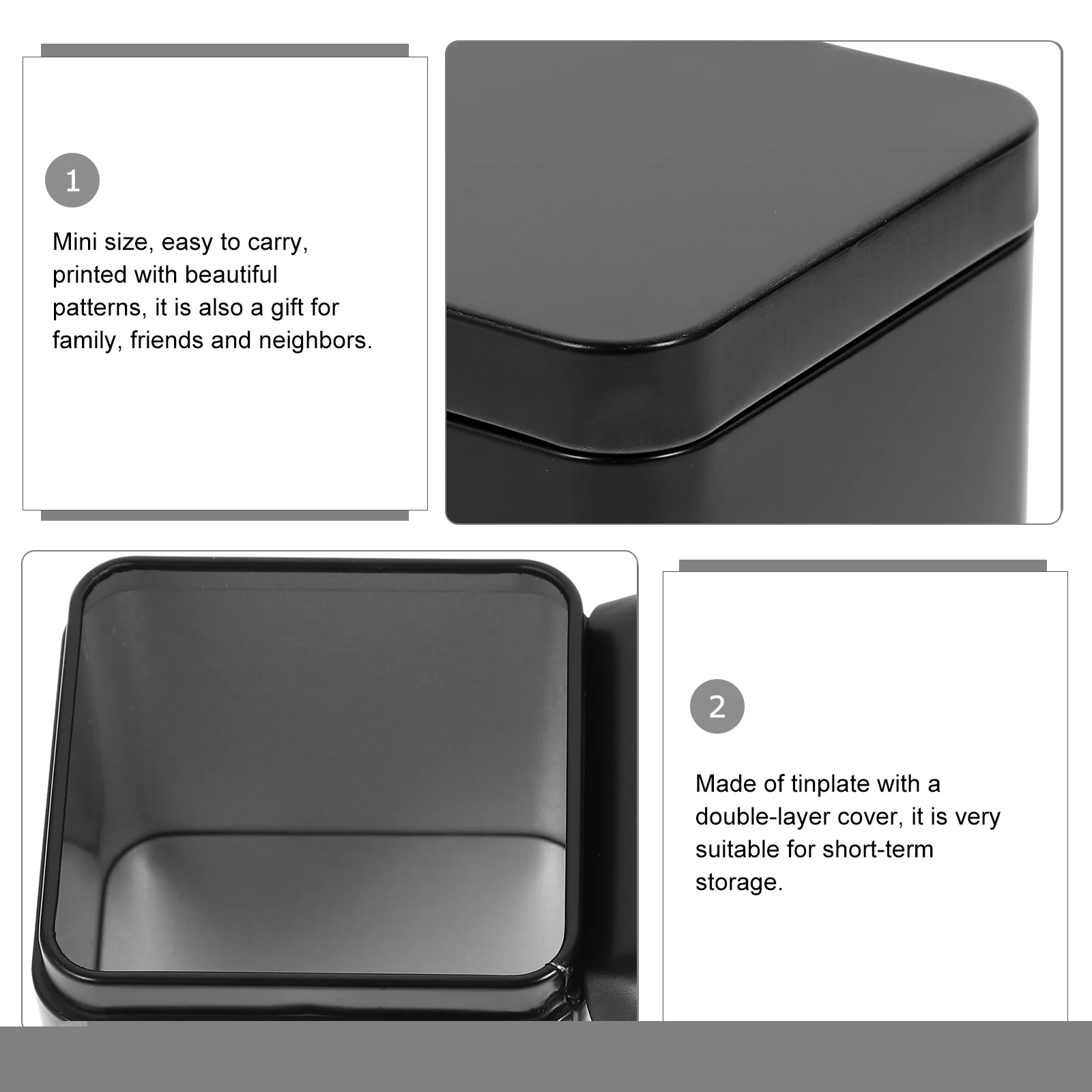 1

Mini size, easy to carry, printed with beautiful patterns, it is also a gift for family, friends and neighbors.

2

Made of tinplate with a double-layer cover, it is very suitable for short-term storage.