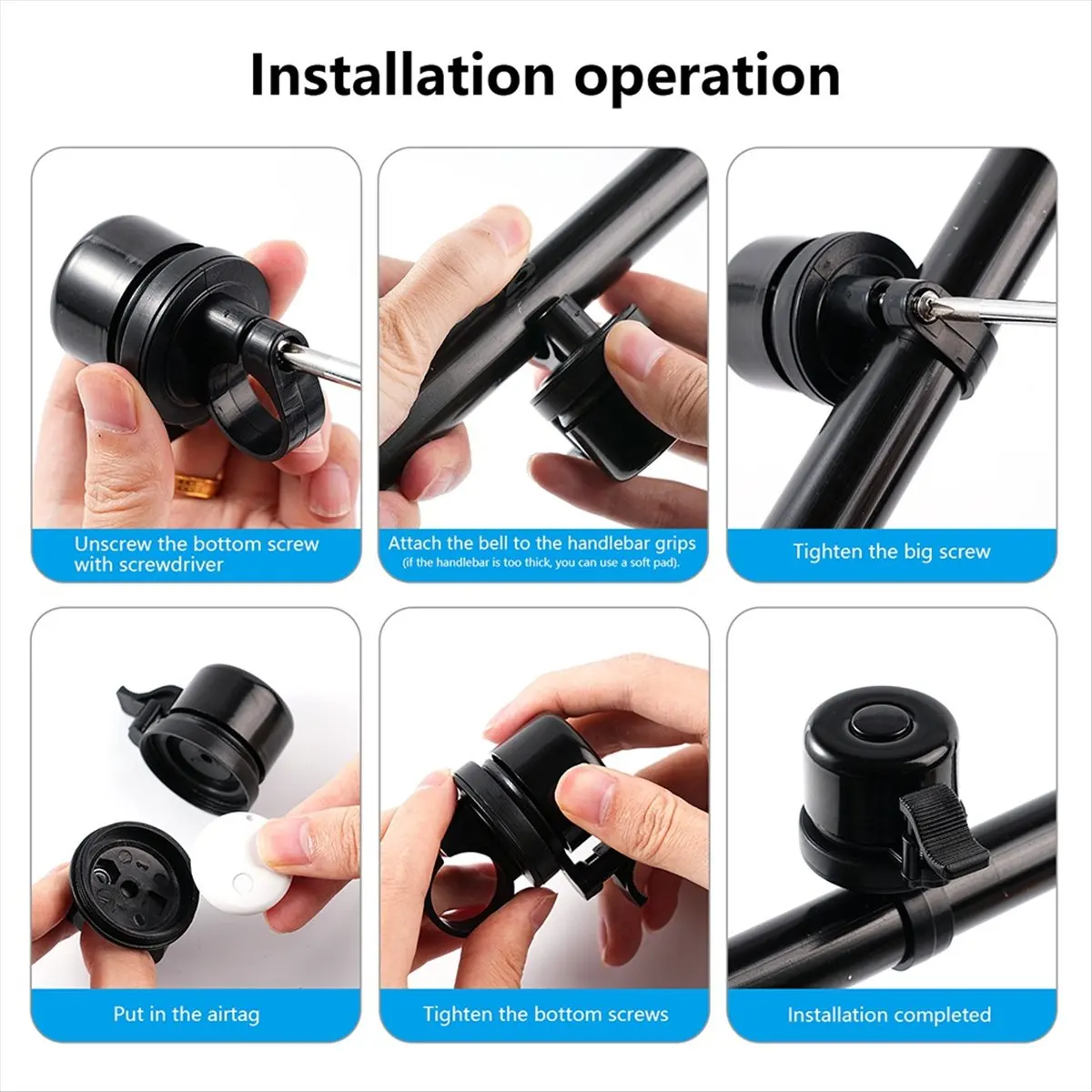 Installation operation

Unscrew the bottom screw with screwdriver

Attach the bell to the handlebar grips
(if the handlebar is too thick, you can use a soft pad).

Tighten the big screw

Put in the airtag

Tighten the bottom screws

Installation completed