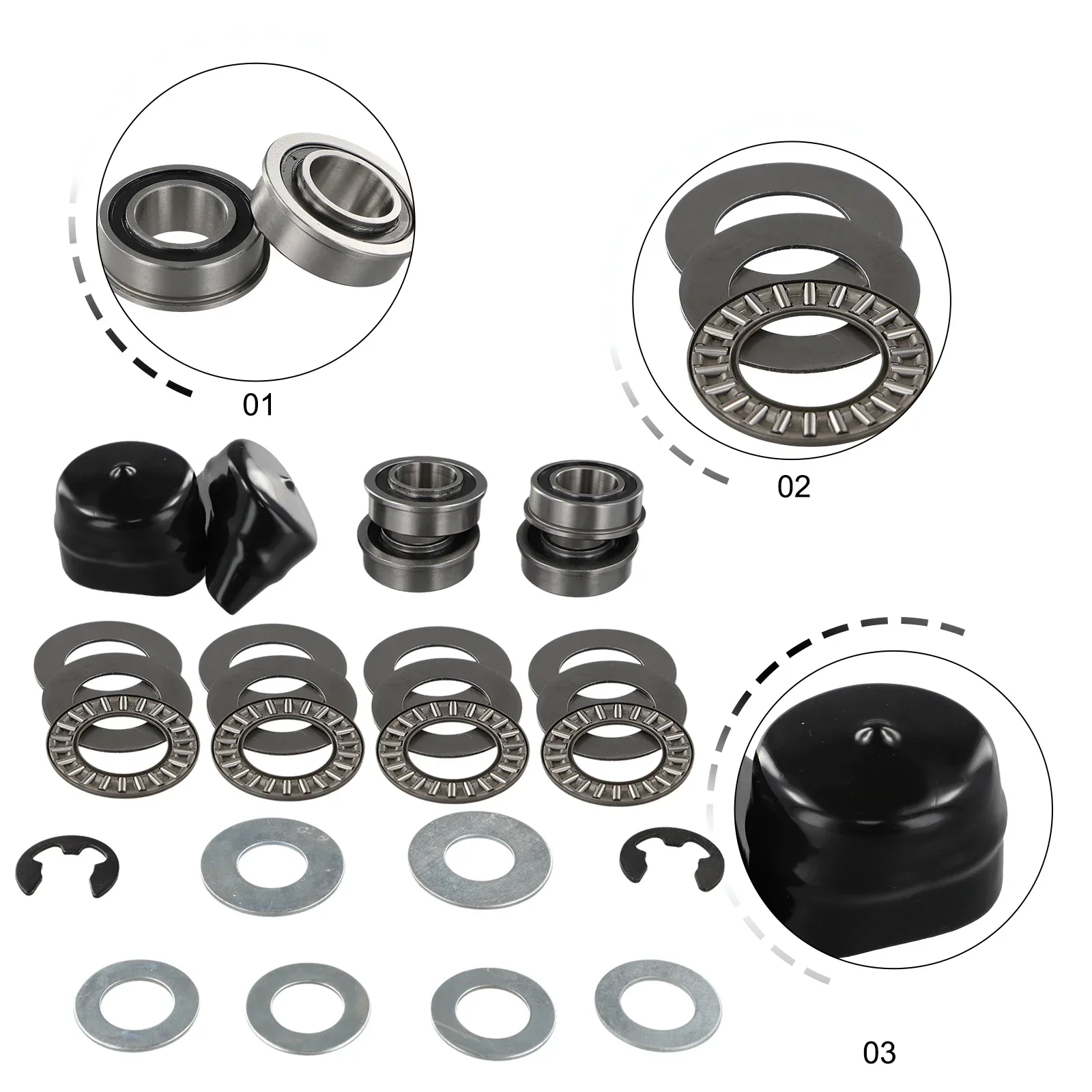 01

02

03