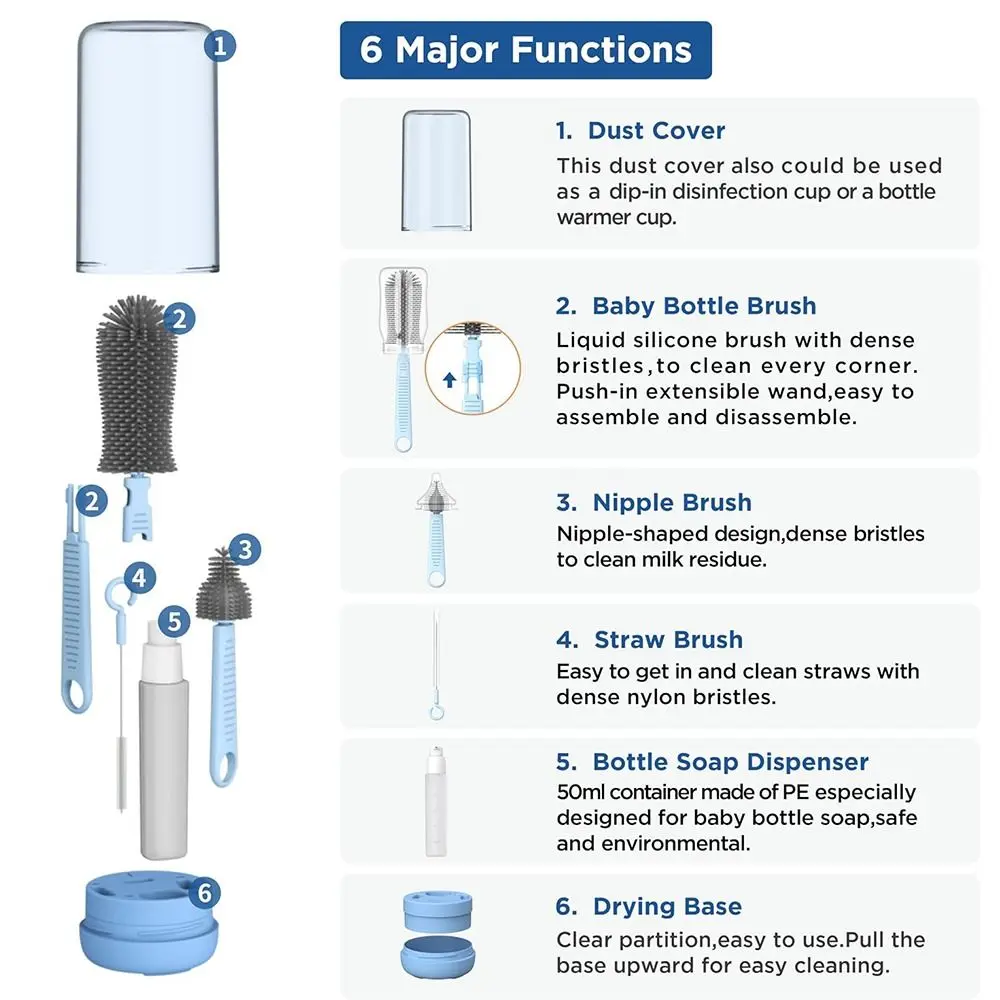 1

2

2

4

3

5

6

6 Major Functions

1. Dust Cover
This dust cover also could be used as a dip-in disinfection cup or a bottle warmer cup.

2. Baby Bottle Brush
Liquid silicone brush with dense bristles,to clean every corner. Push-in extensible wand,easy to assemble and disassemble.

3. Nipple Brush
Nipple-shaped design,dense bristles to clean milk residue.

4. Straw Brush
Easy to get in and clean straws with dense nylon bristles.

5. Bottle Soap Dispenser
50ml container made of PE especially designed for baby bottle soap,safe and environmental.

6. Drying Base
Clear partition,easy to use.Pull the base upward for easy cleaning.