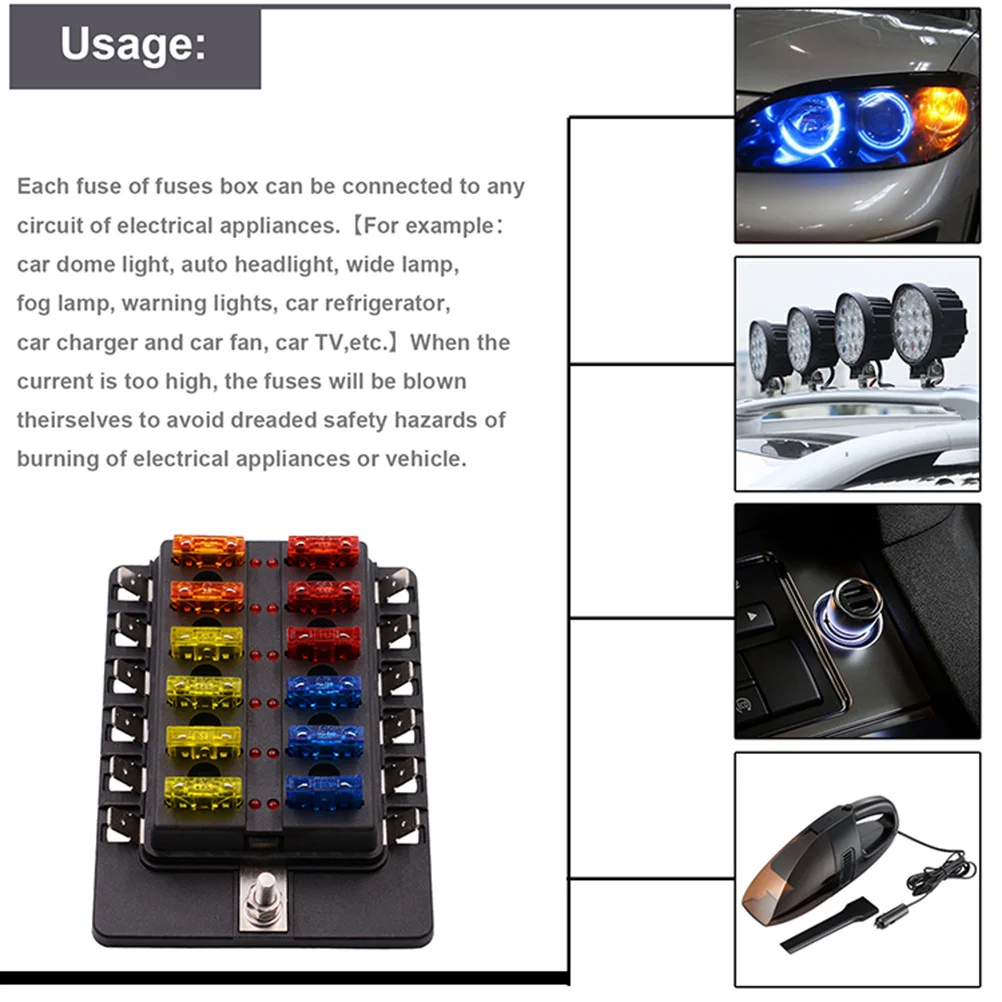 Usage:

Each fuse of fuses box can be connected to any circuit of electrical appliances.【For example: car dome light, auto headlight, wide lamp, fog lamp, warning lights, car refrigerator, car charger and car fan, car TV,etc.】When the current is too high, the fuses will be blown theirselves to avoid dreaded safety hazards of burning of electrical appliances or vehicle.