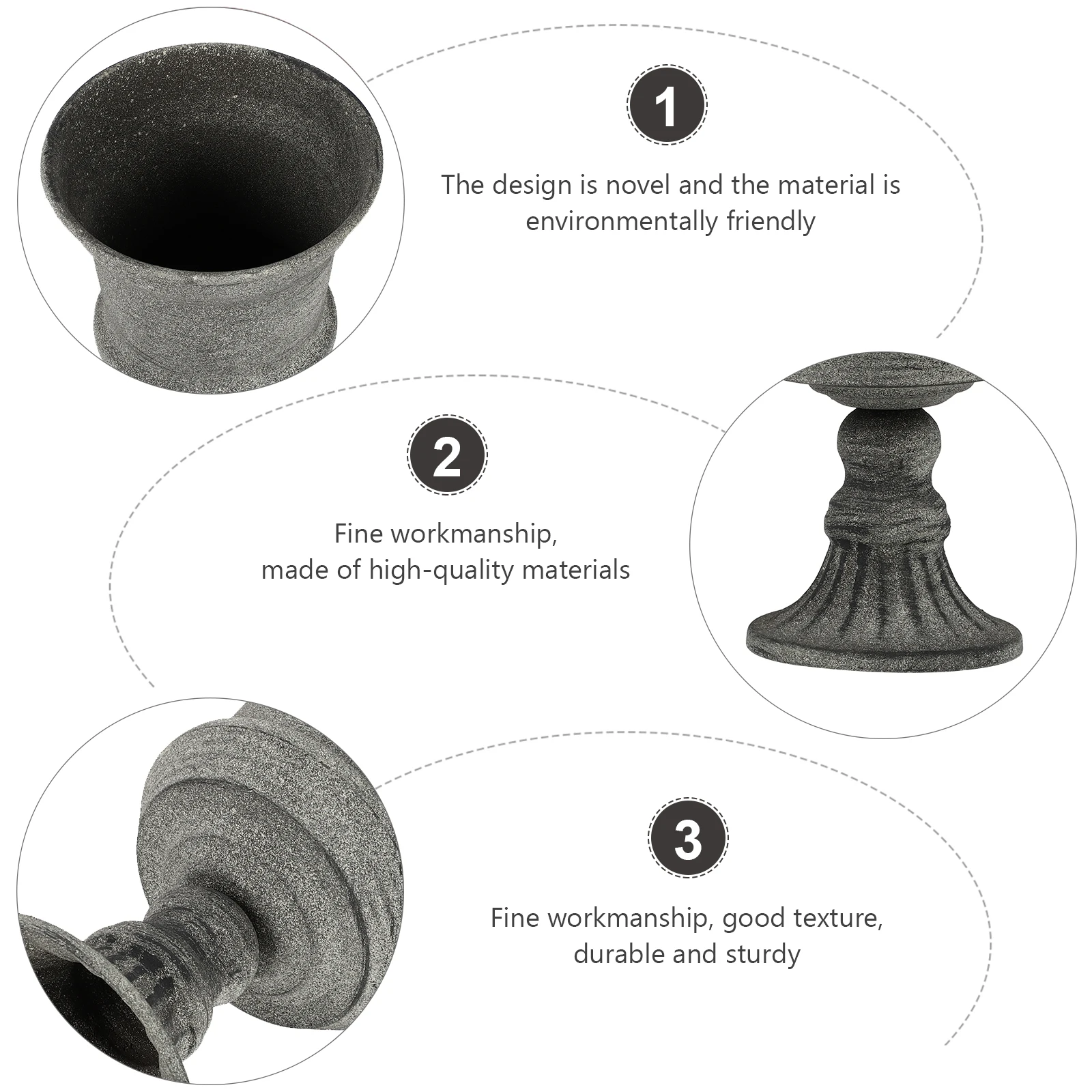 1

The design is novel and the material is environmentally friendly

2

Fine workmanship, made of high-quality materials

3

Fine workmanship, good texture, durable and sturdy