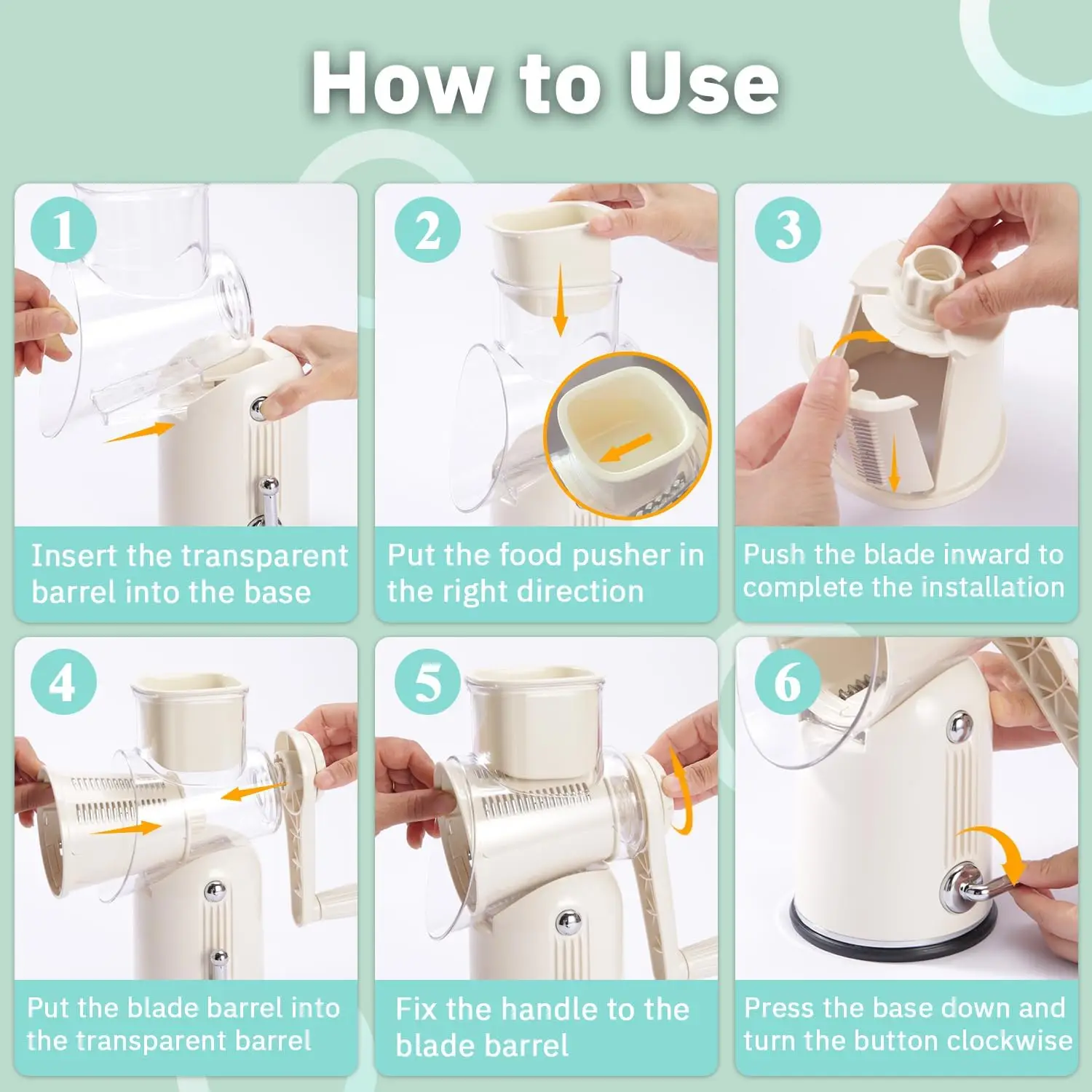 How to Use

1

Insert the transparent barrel into the base

2

Put the food pusher in the right direction

3

Push the blade inward to complete the installation

4

Put the blade barrel into the transparent barrel

5

Fix the handle to the blade barrel

6

Press the base down and turn the button clockwise