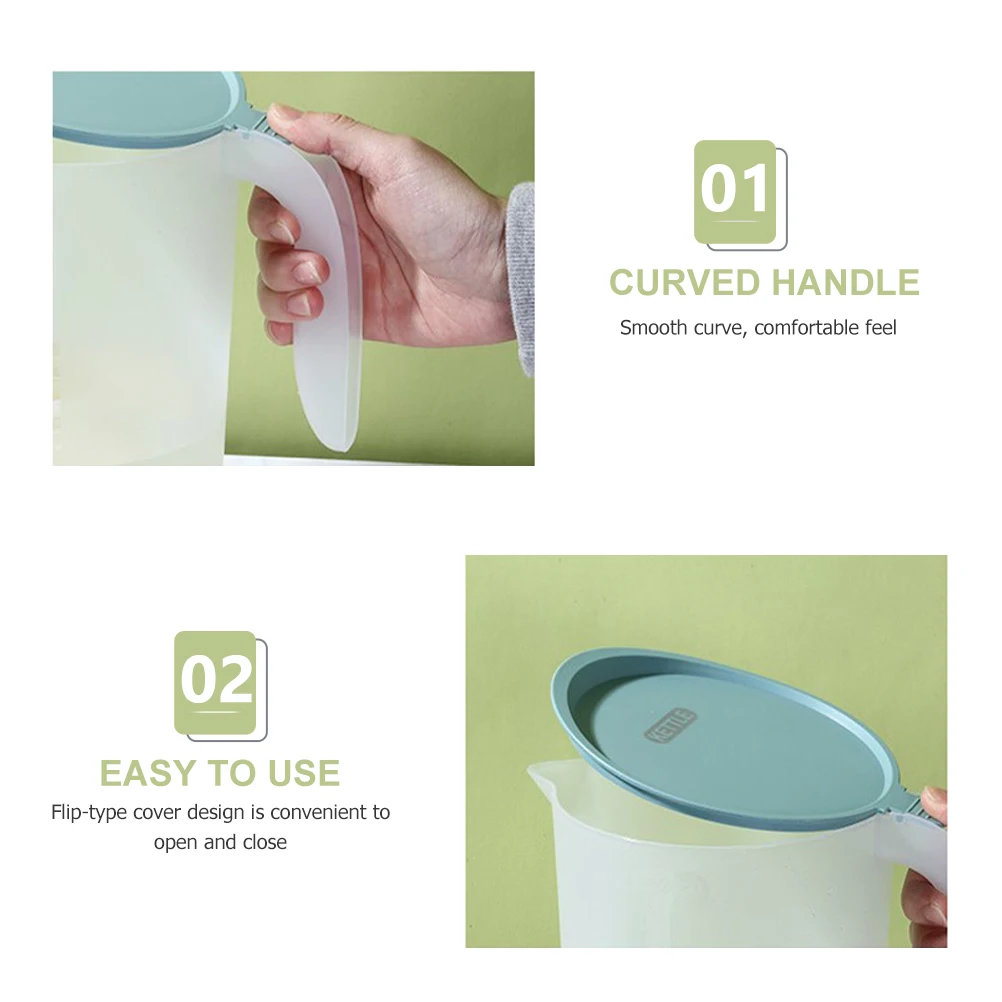 01

CURVED HANDLE

Smooth curve, comfortable feel

02

EASY TO USE

Flip-type cover design is convenient to open and close

KETTLE