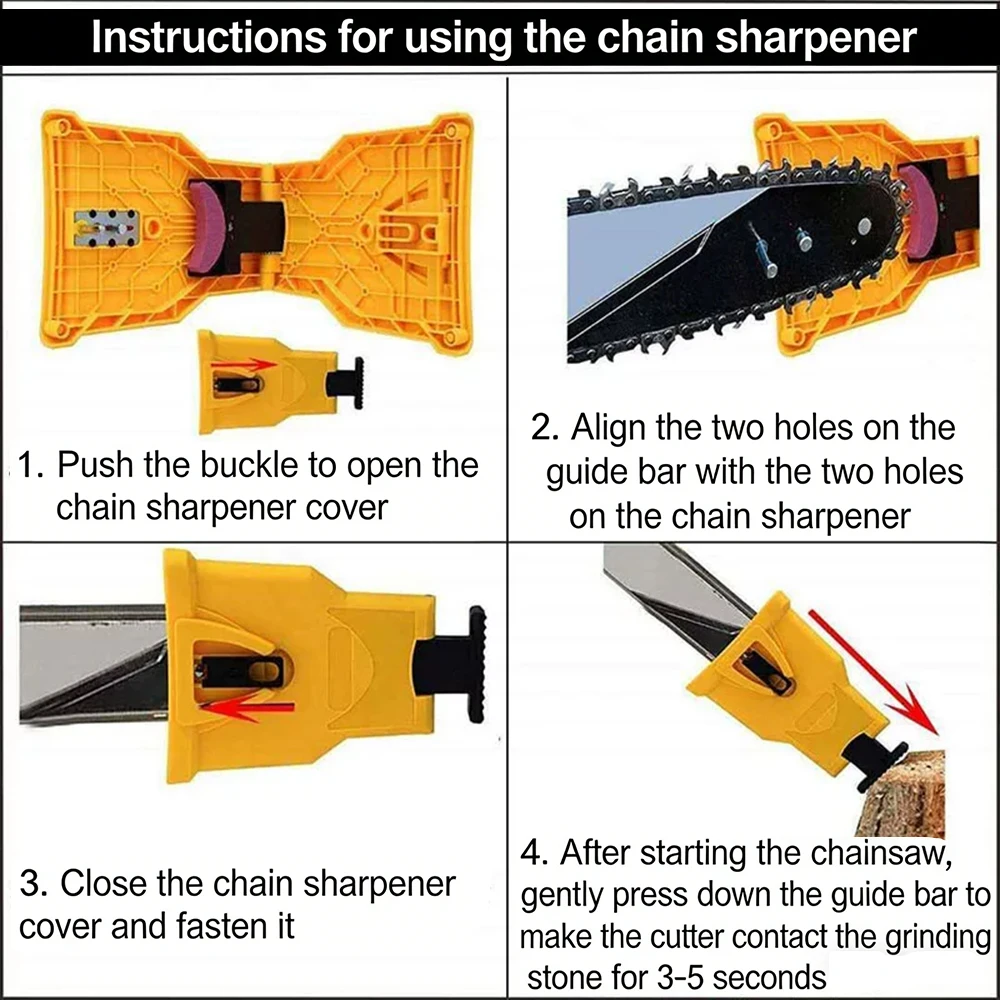 Instructions for using the chain sharpener

1. Push the buckle to open the chain sharpener cover

2. Align the two holes on the guide bar with the two holes on the chain sharpener

3. Close the chain sharpener cover and fasten it

4. After starting the chainsaw, gently press down the guide bar to make the cutter contact the grinding stone for 3-5 seconds