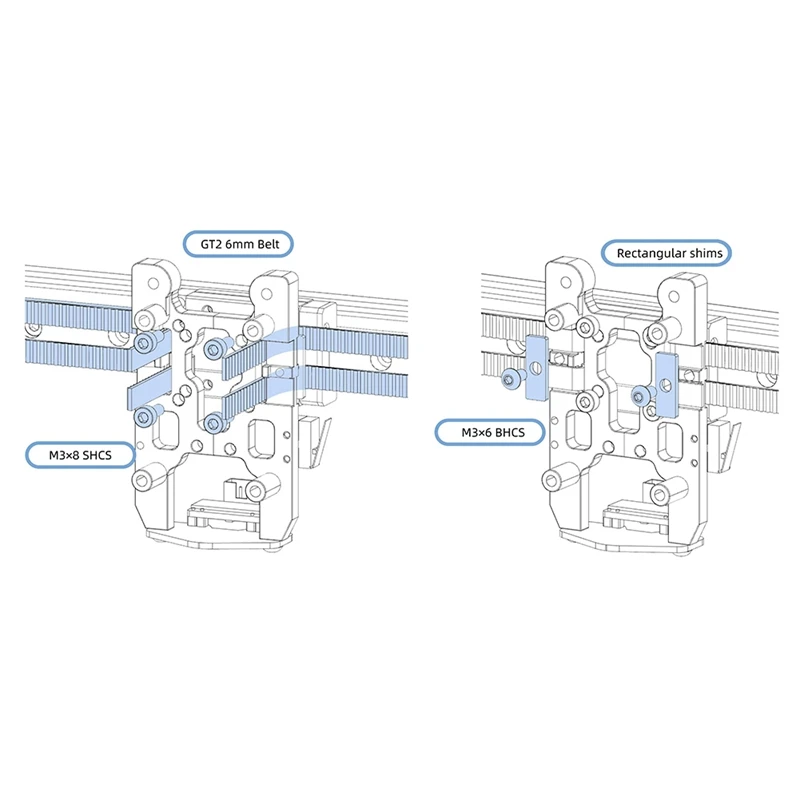 GT2 6mm Belt

M3×8 SHCS

Rectangular shims

M3×6 BHCS