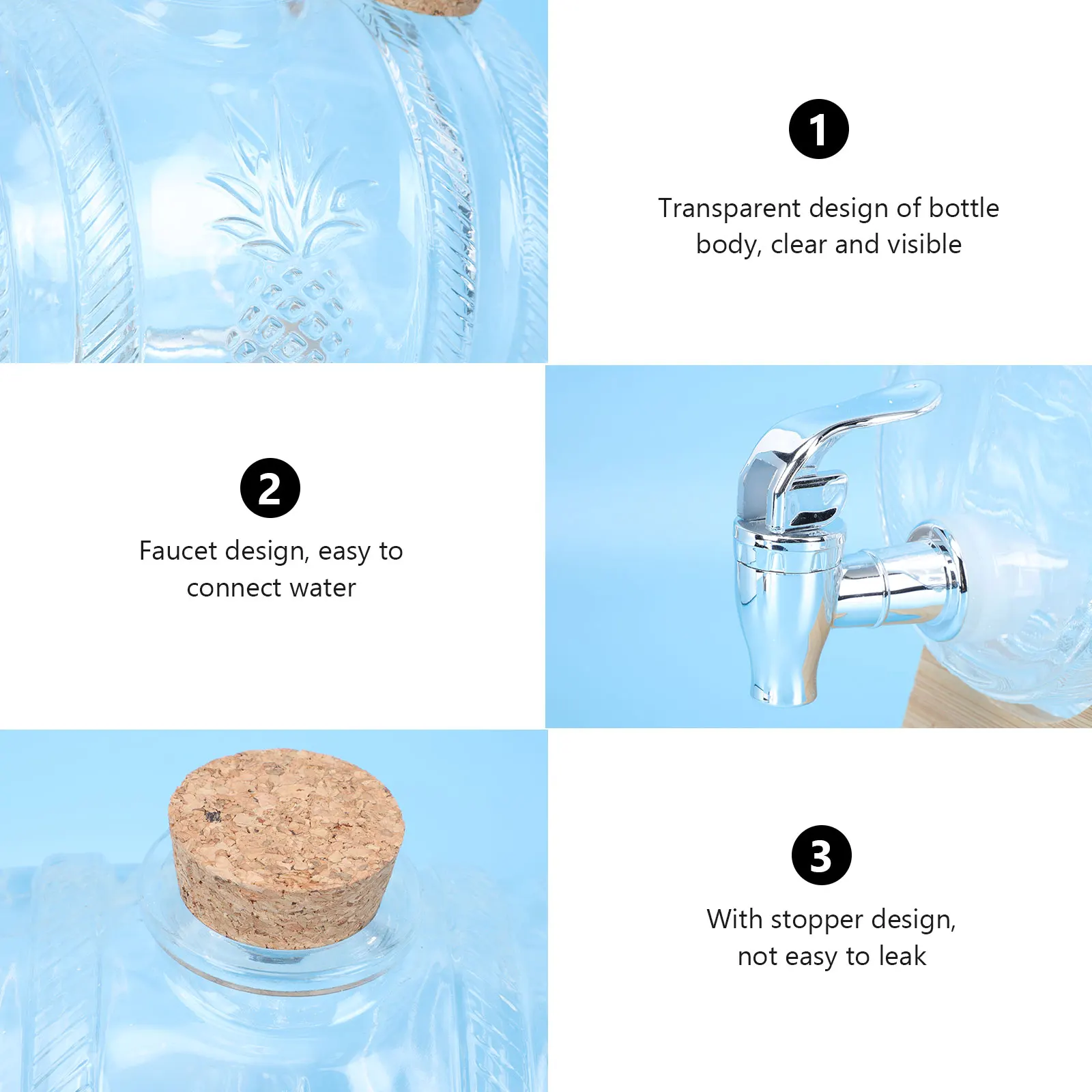 1

Transparent design of bottle body, clear and visible

2

Faucet design, easy to connect water

3

With stopper design, not easy to leak