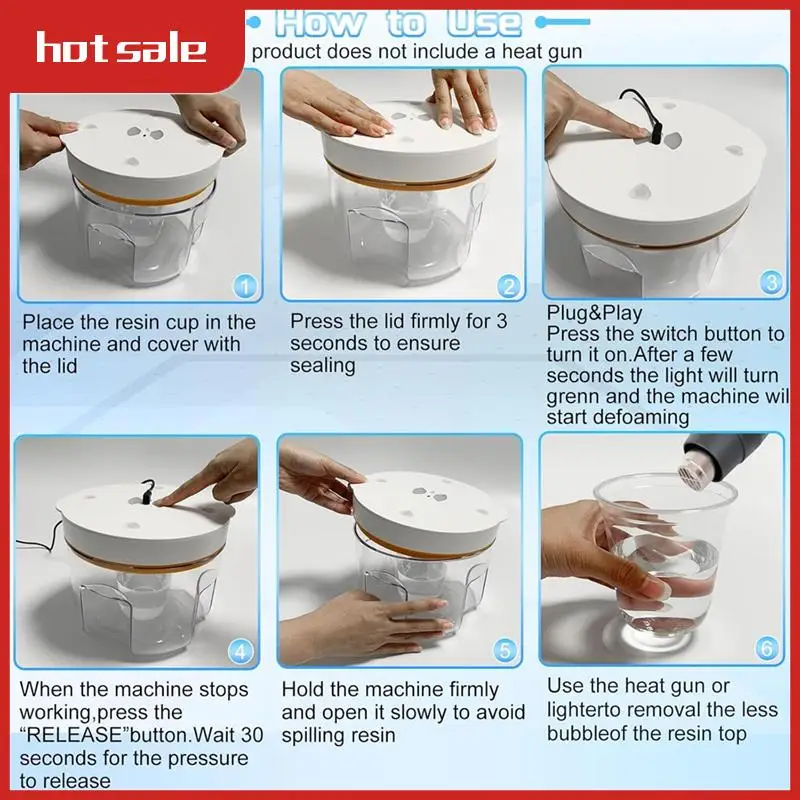 hot sale

How to Use

product does not include a heat gun

1

Place the resin cup in the machine and cover with the lid

2

Press the lid firmly for 3 seconds to ensure sealing

3

Plug&Play
Press the switch button to turn it on.After a few seconds the light will turn grenn and the machine wil start defoaming

4

When the machine stops working,press the "RELEASE"button.Wait 30 seconds for the pressure to release

5

Hold the machine firmly and open it slowly to avoid spilling resin

6

Use the heat gun or lighterto removal the less bubbleof the resin top