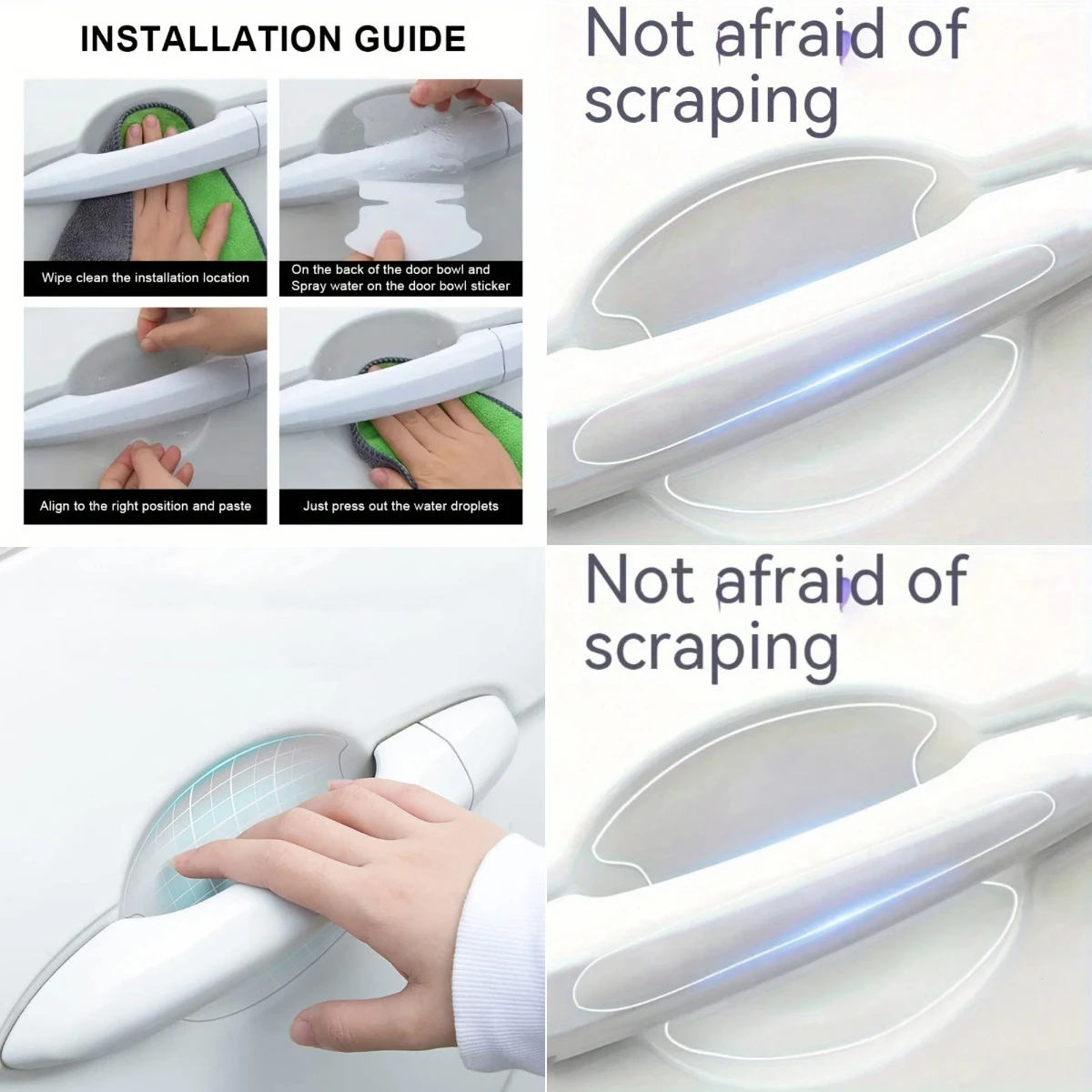 INSTALLATION GUIDE

Wipe clean the installation location

On the back of the door bowl and Spray water on the door bowl sticker

Align to the right position and paste

Just press out the water droplets

Not afraid of scraping

Not afraid of scraping