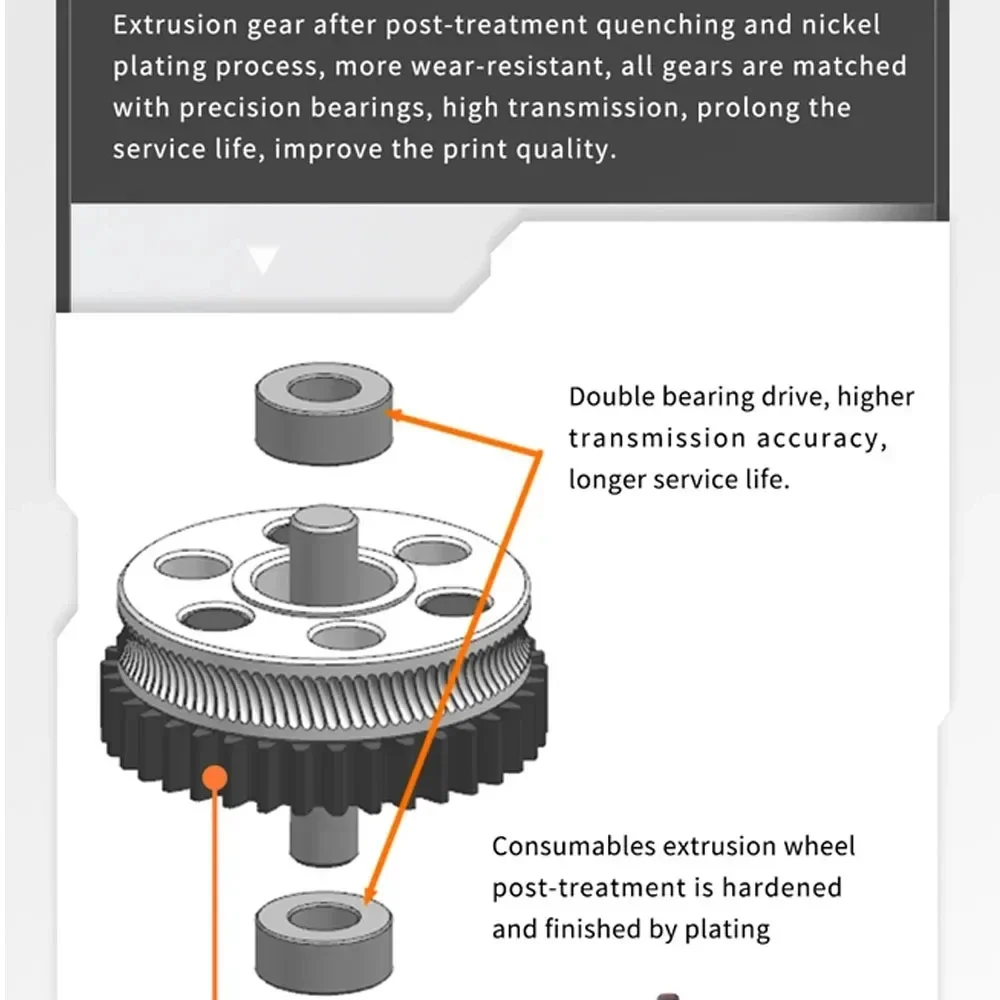 Extrusion gear after post-treatment quenching and nickel plating process, more wear-resistant, all gears are matched with precision bearings, high transmission, prolong the service life, improve the print quality.

Double bearing drive, higher transmission accuracy, longer service life.

Consumables extrusion wheel post-treatment is hardened and finished by plating