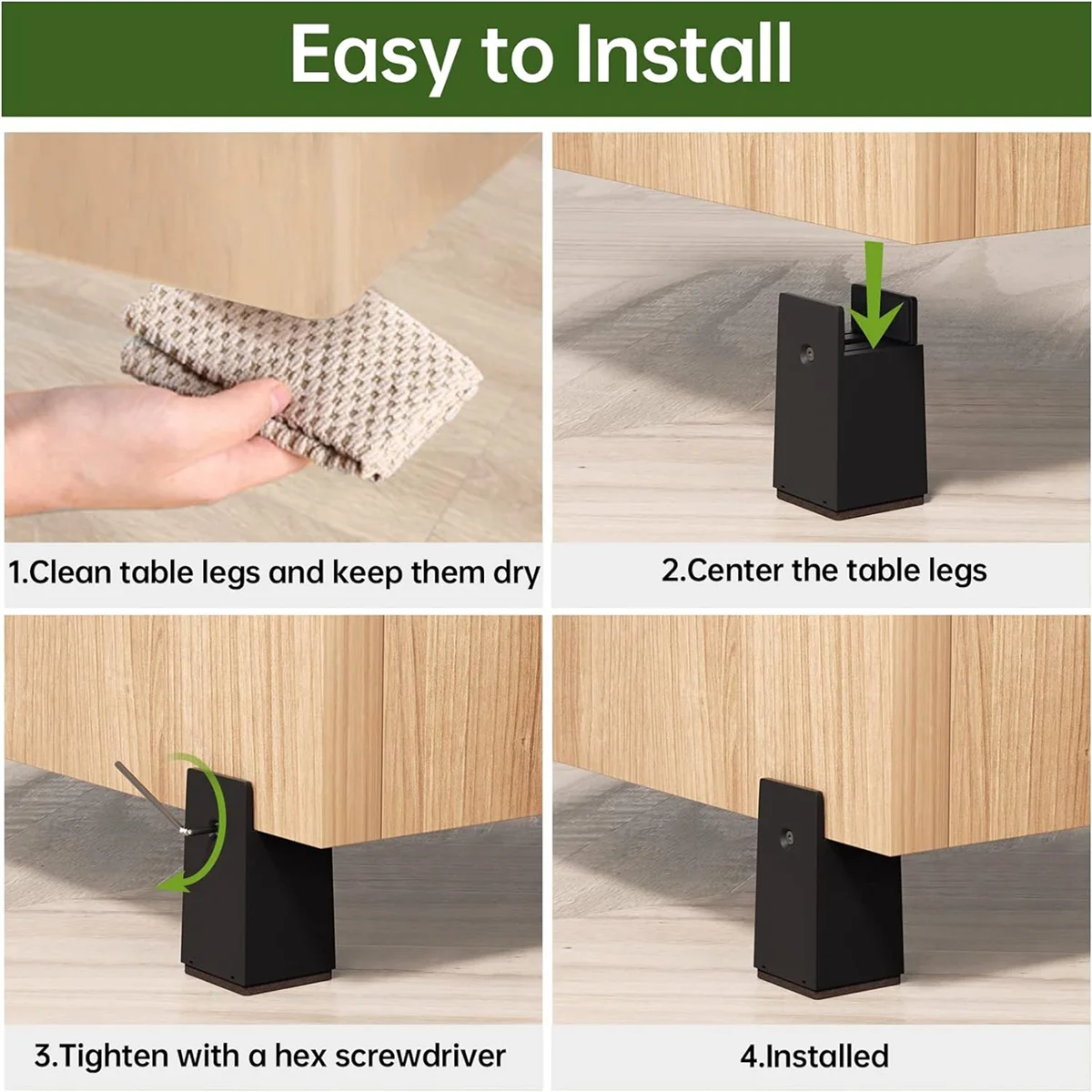 Easy to Install

1.Clean table legs and keep them dry

2.Center the table legs

3.Tighten with a hex screwdriver

4.Installed