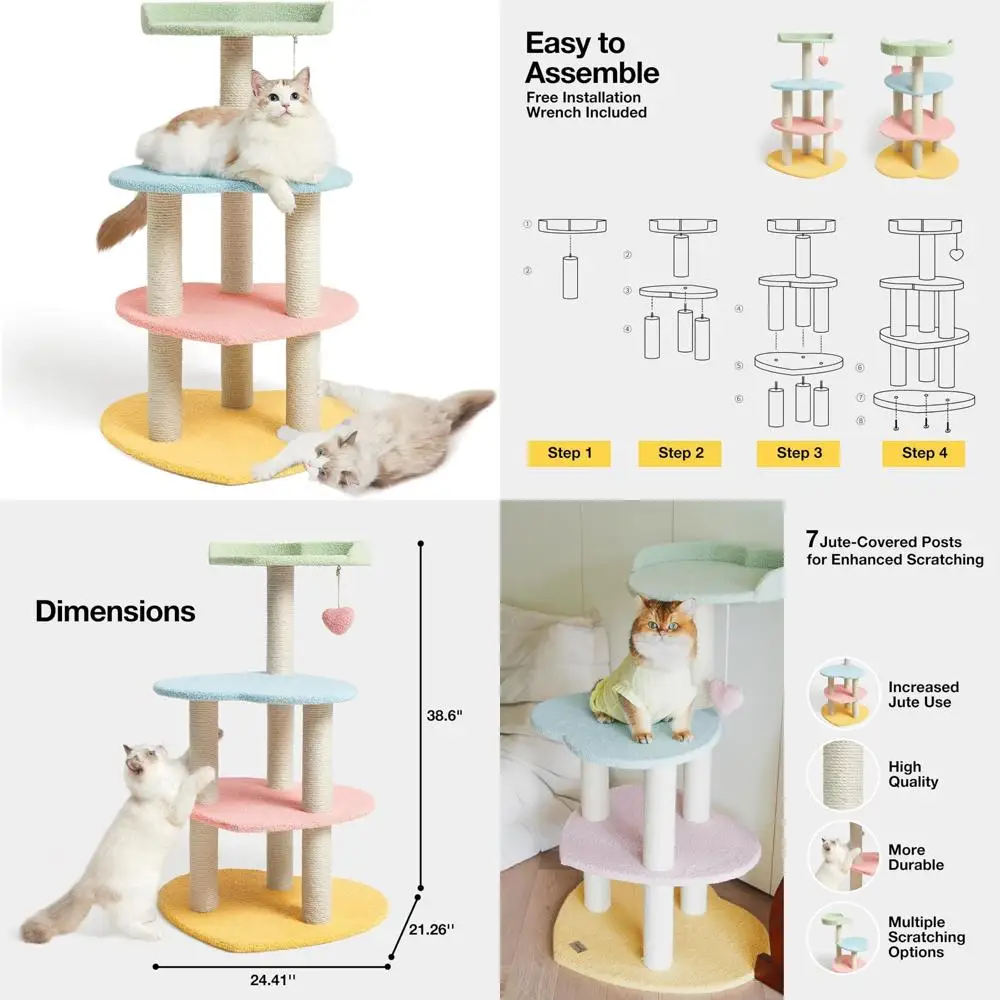 Easy to Assemble
Free Installation Wrench Included

①
②
②
③
④
④
⑤
⑥
⑥
⑦
⑧

Step 1
Step 2
Step 3
Step 4

Dimensions

38.6"
21.26''
24.41''

7 Jute-Covered Posts for Enhanced Scratching

Increased Jute Use

High Quality

More Durable

Multiple Scratching Options