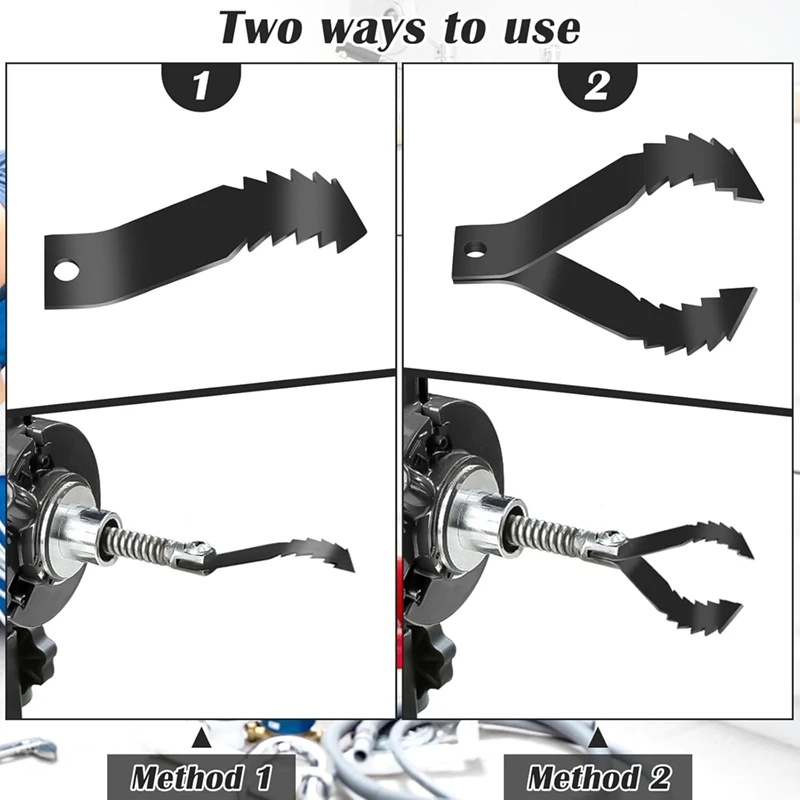 Two ways to use

1

2

Method 1

Method 2