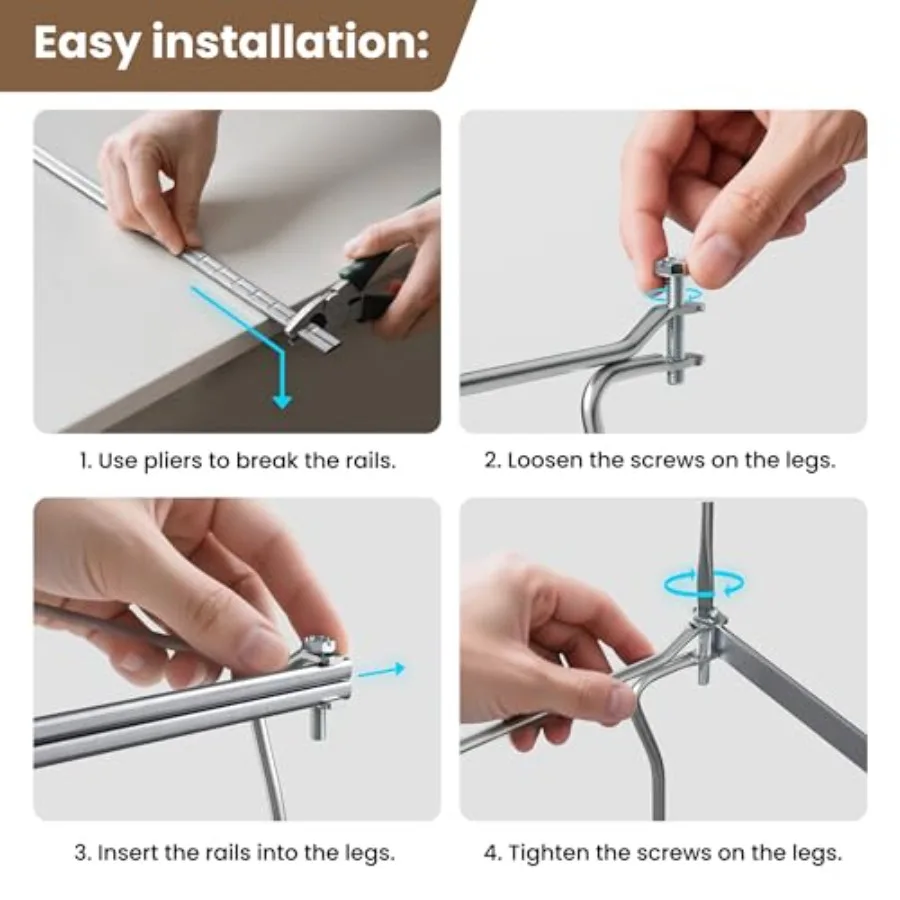 Easy installation:

1. Use pliers to break the rails.

2. Loosen the screws on the legs.

3. Insert the rails into the legs.

4. Tighten the screws on the legs.