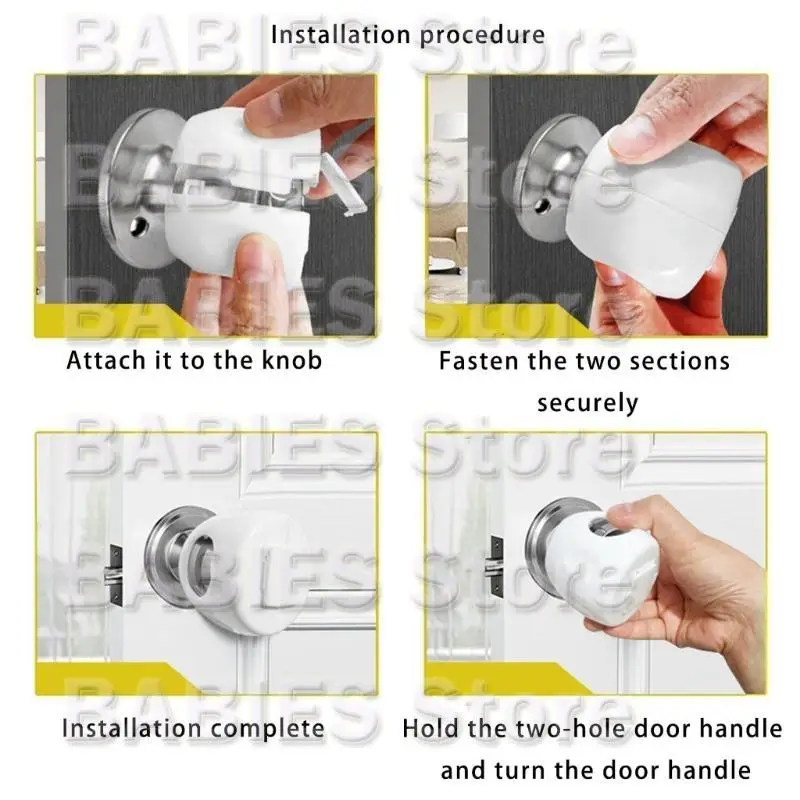 Installation procedure

BABIES Store

Attach it to the knob

Fasten the two sections securely

Installation complete

Hold the two-hole door handle and turn the door handle