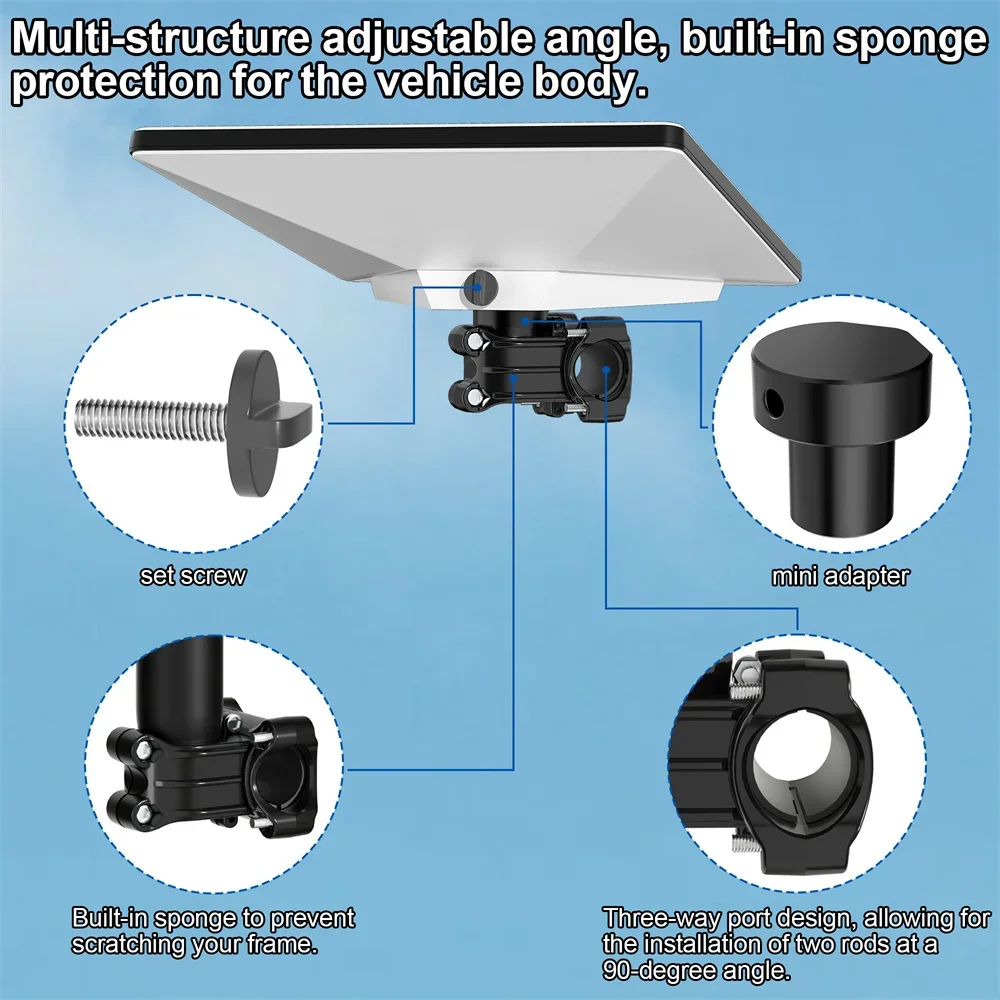 Multi-structure adjustable angle, built-in sponge protection for the vehicle body.

set screw

mini adapter

Built-in sponge to prevent scratching your frame.

Three-way port design, allowing for the installation of two rods at a 90-degree angle.