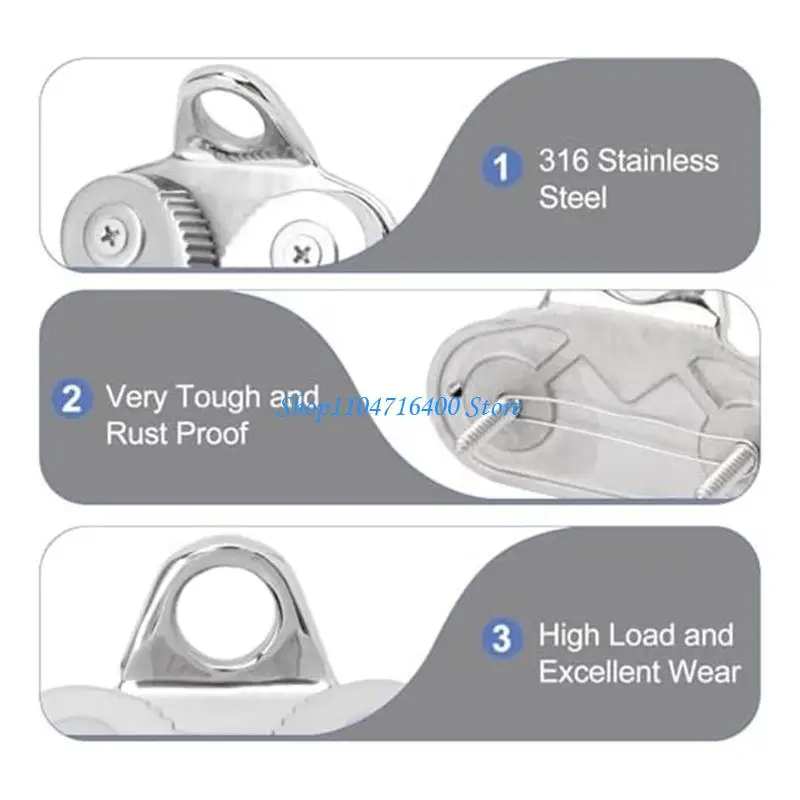 1 316 Stainless Steel

2 Very Tough and Rust Proof

Shop1104716400 Store

3 High Load and Excellent Wear