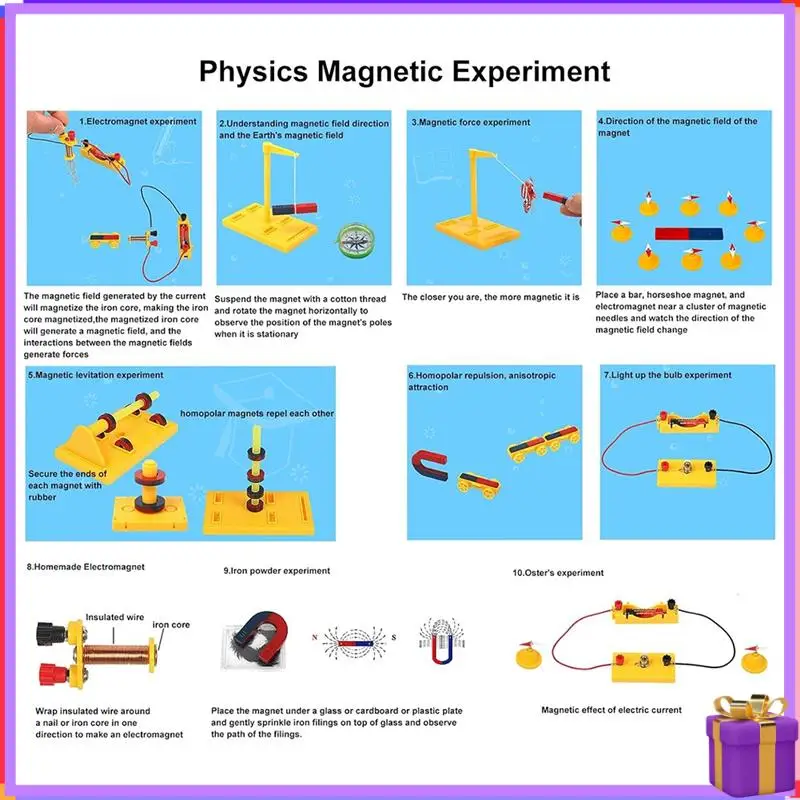 Physics Magnetic Experiment

1.Electromagnet experiment

The magnetic field generated by the current will magnetize the iron core, making the iron core magnetized,the magnetized iron core will generate a magnetic field, and the interactions between the magnetic fields generate forces

2.Understanding magnetic field direction and the Earth's magnetic field

Suspend the magnet with a cotton thread and rotate the magnet horizontally to observe the position of the magnet's poles when it is stationary

3.Magnetic force experiment

The closer you are, the more magnetic it is

4.Direction of the magnetic field of the magnet

Place a bar, horseshoe magnet, and electromagnet near a cluster of magnetic needles and watch the direction of the magnetic field change

5.Magnetic levitation experiment

homopolar magnets repel each other

Secure the ends of each magnet with rubber

6.Homopolar repulsion, anisotropic attraction

7.Light up the bulb experiment

8.Homemade Electromagnet

Insulated wire

iron core

Wrap insulated wire around a nail or iron core in one direction to make an electromagnet

9.Iron powder experiment

N

S

Place the magnet under a glass or cardboard or plastic plate and gently sprinkle iron filings on top of glass and observe the path of the filings.

10.Oster's experiment

Magnetic effect of electric current