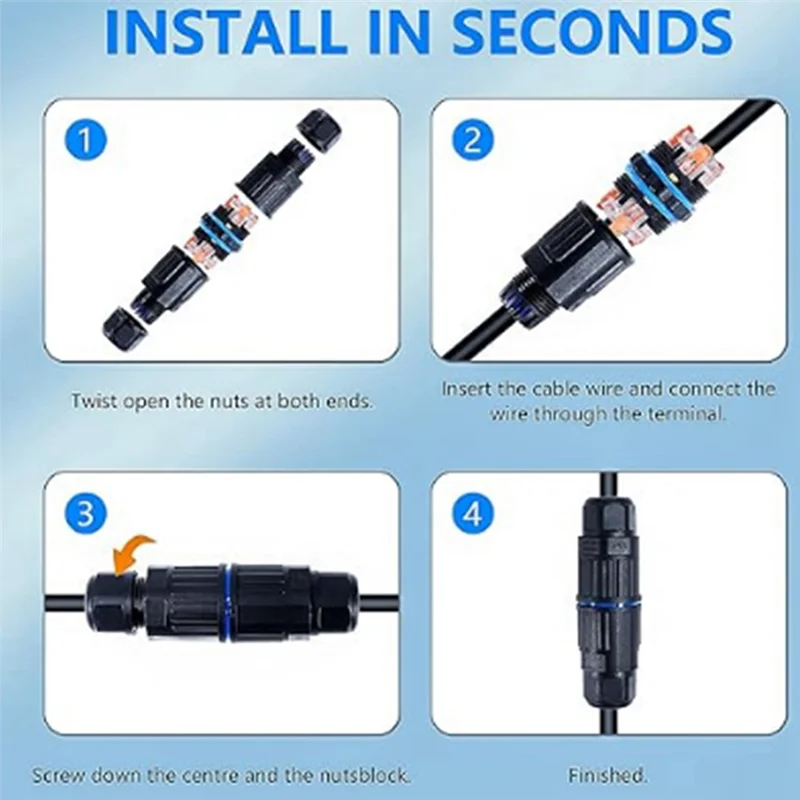 INSTALL IN SECONDS

1

Twist open the nuts at both ends.

2

Insert the cable wire and connect the wire through the terminal.

3

Screw down the centre and the nutsblock.

4

Finished.