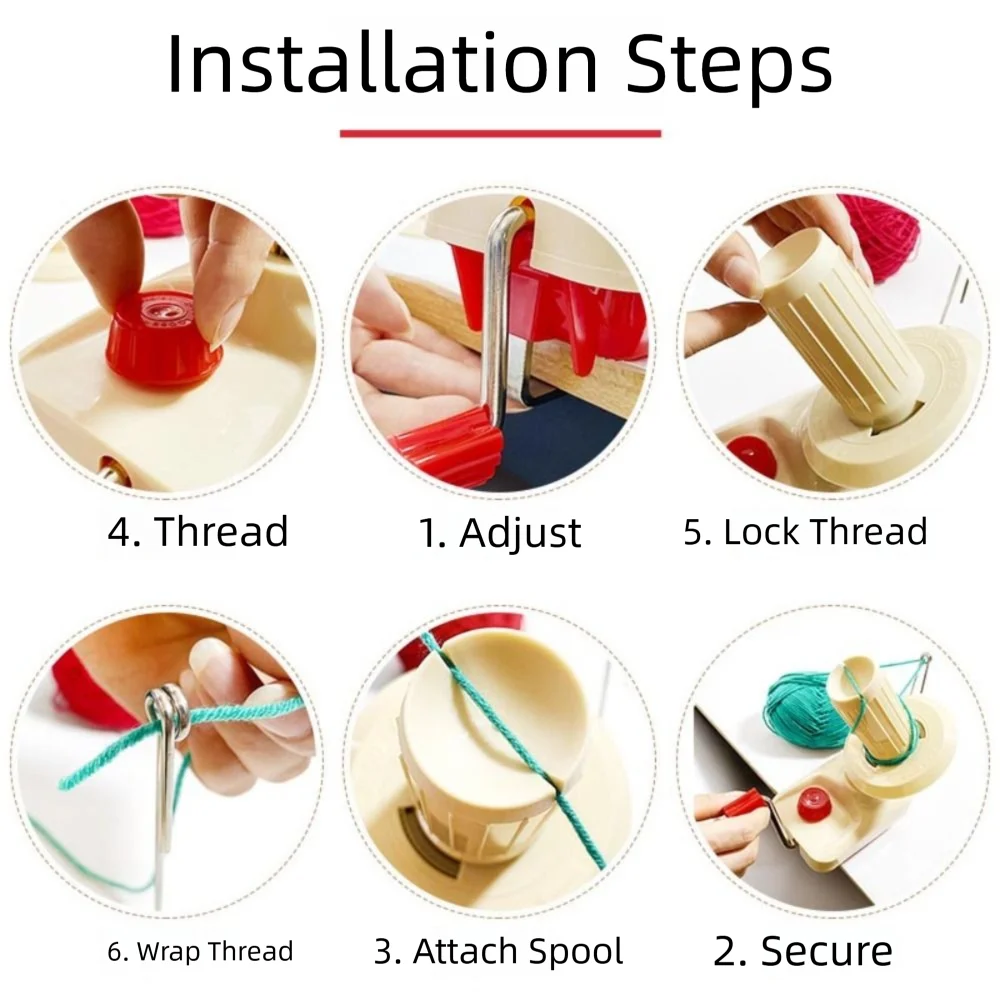 Installation Steps

4. Thread

1. Adjust

5. Lock Thread

6. Wrap Thread

3. Attach Spool

2. Secure