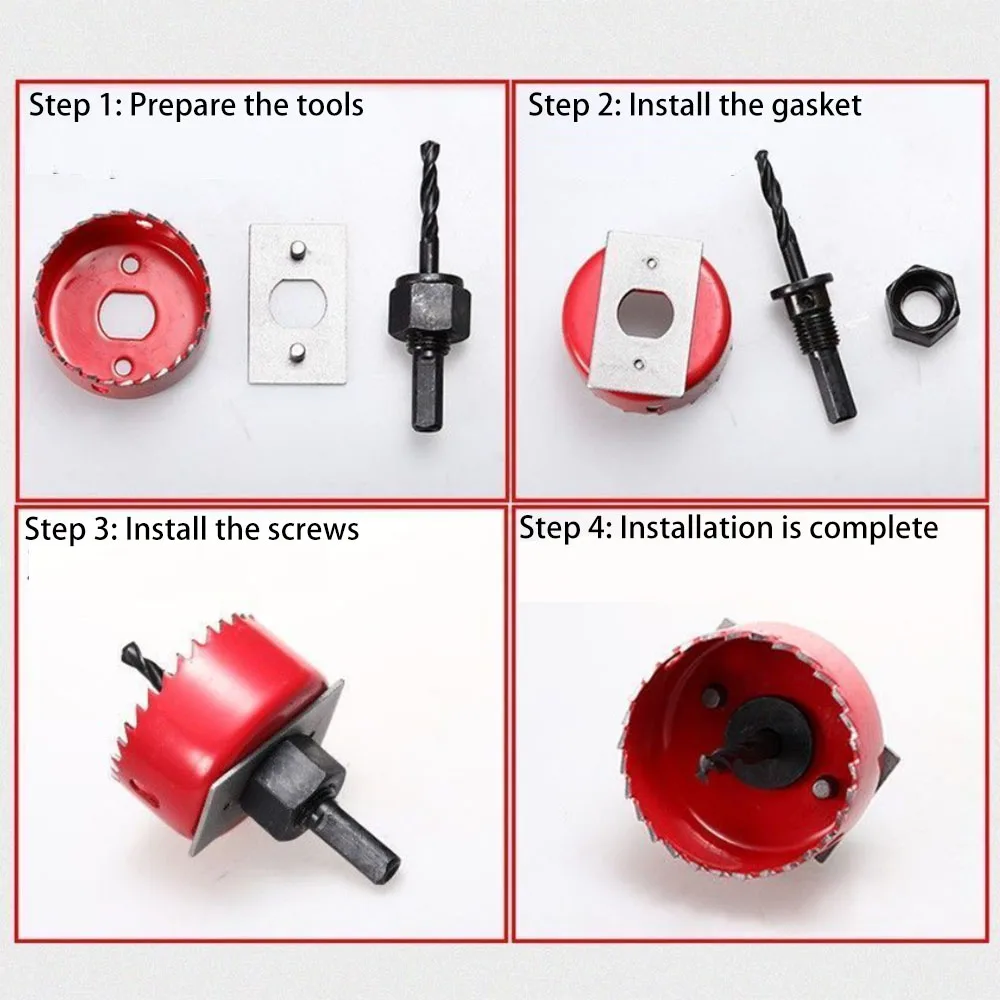 Step 1: Prepare the tools

Step 2: Install the gasket

Step 3: Install the screws

Step 4: Installation is complete