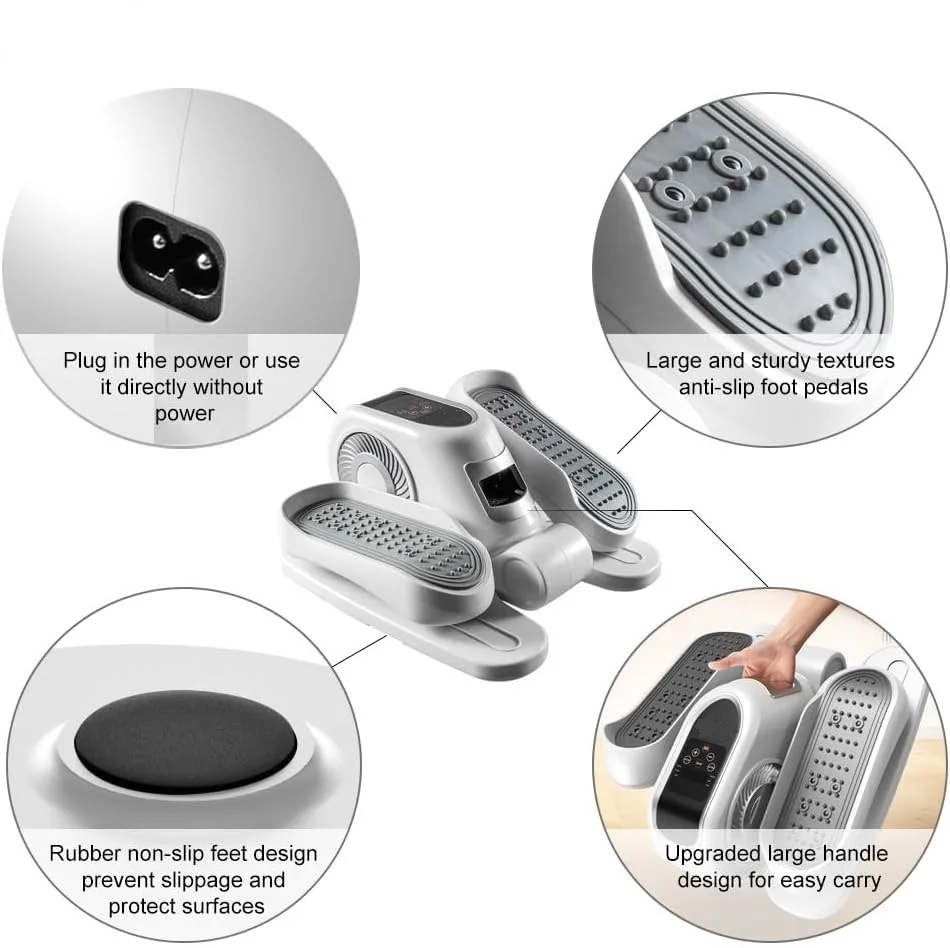 Plug in the power or use it directly without power

Large and sturdy textures anti-slip foot pedals

Rubber non-slip feet design prevent slippage and protect surfaces

Upgraded large handle design for easy carry