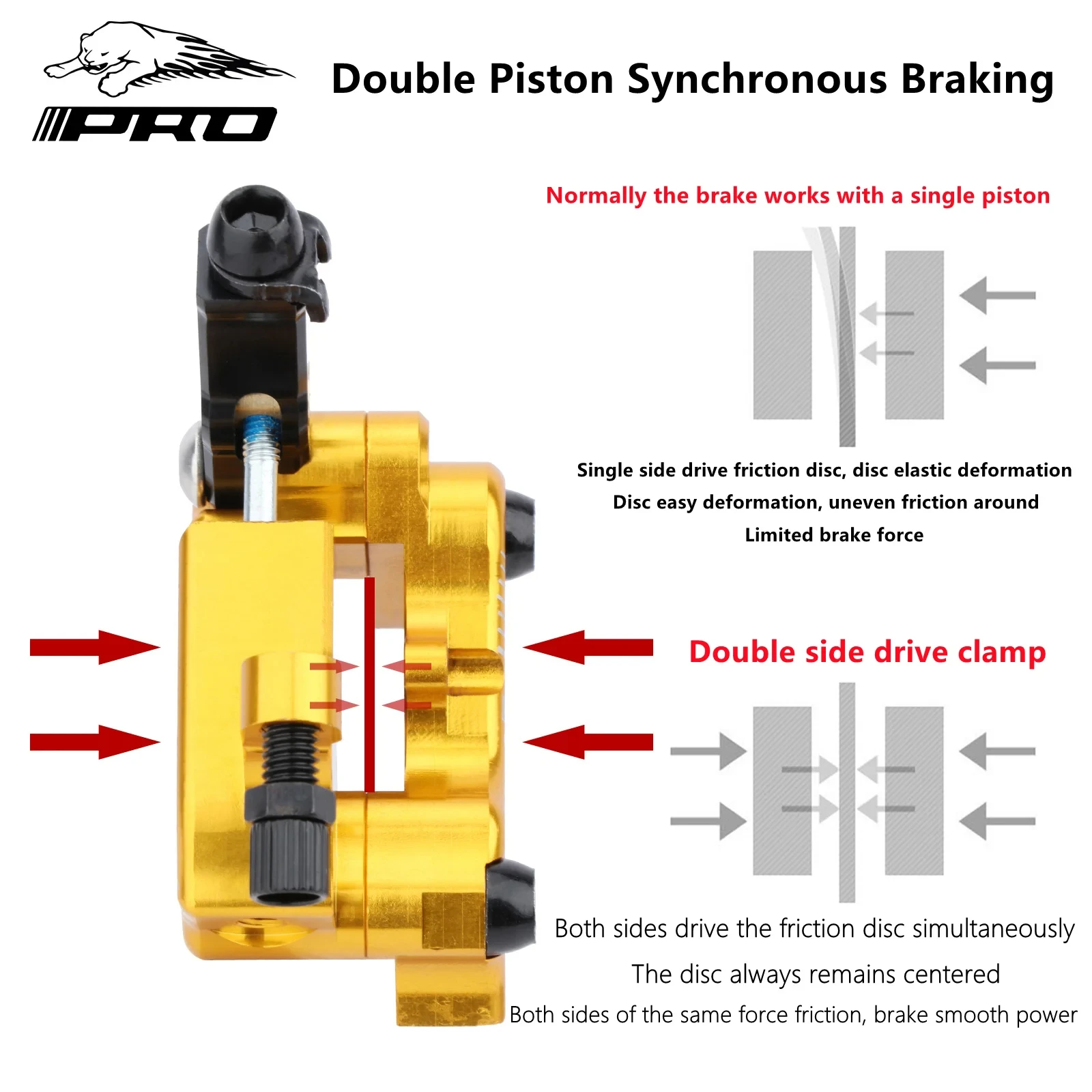 PRO

Double Piston Synchronous Braking

Normally the brake works with a single piston

Single side drive friction disc, disc elastic deformation
Disc easy deformation, uneven friction around
Limited brake force

Double side drive clamp

Both sides drive the friction disc simultaneously
The disc always remains centered
Both sides of the same force friction, brake smooth power