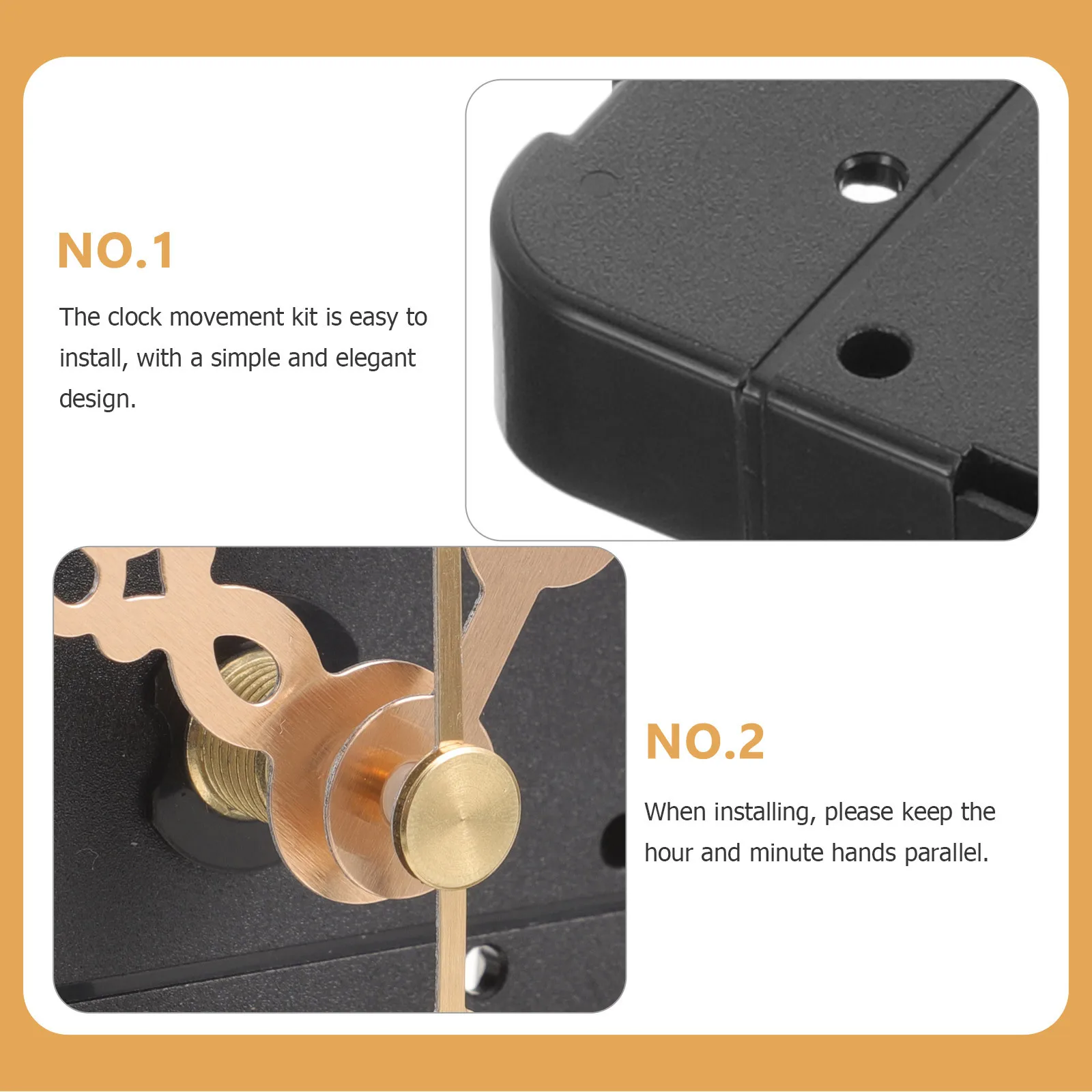 NO.1

The clock movement kit is easy to install, with a simple and elegant design.

NO.2

When installing, please keep the hour and minute hands parallel.