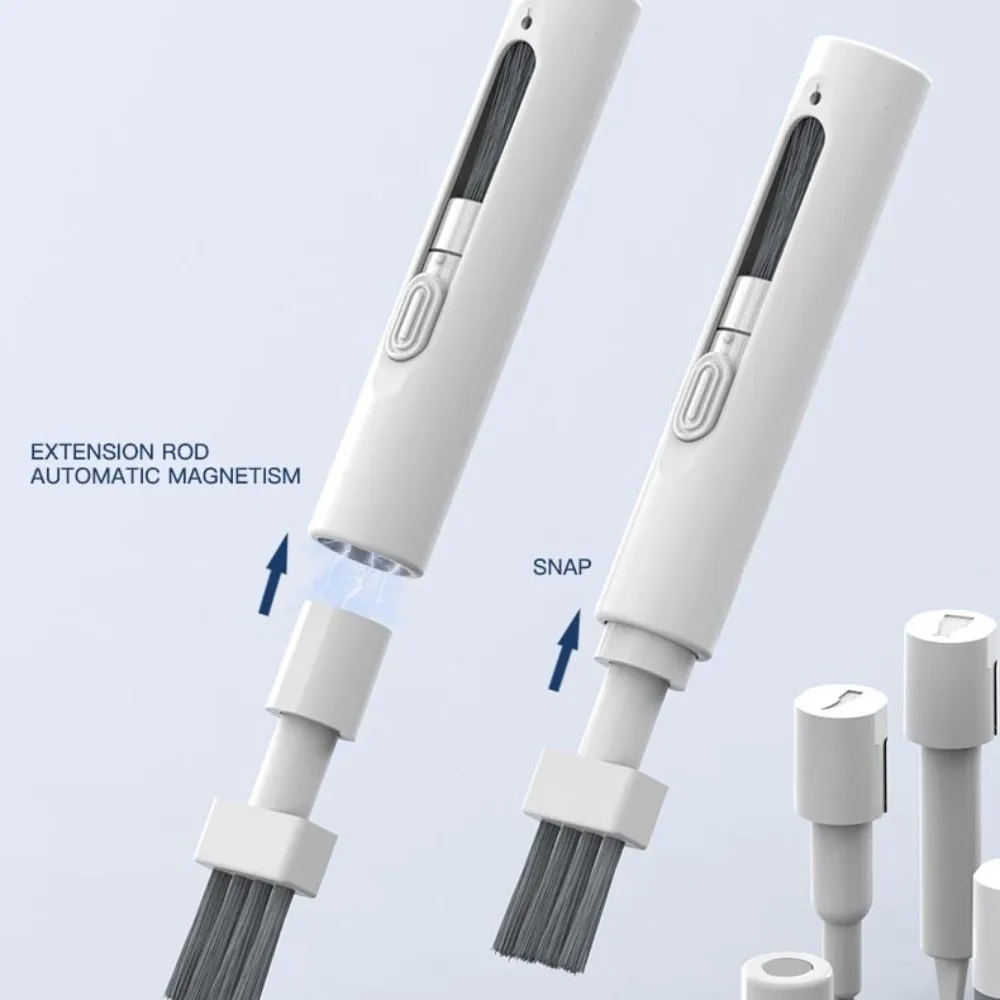 EXTENSION ROD
AUTOMATIC MAGNETISM

SNAP