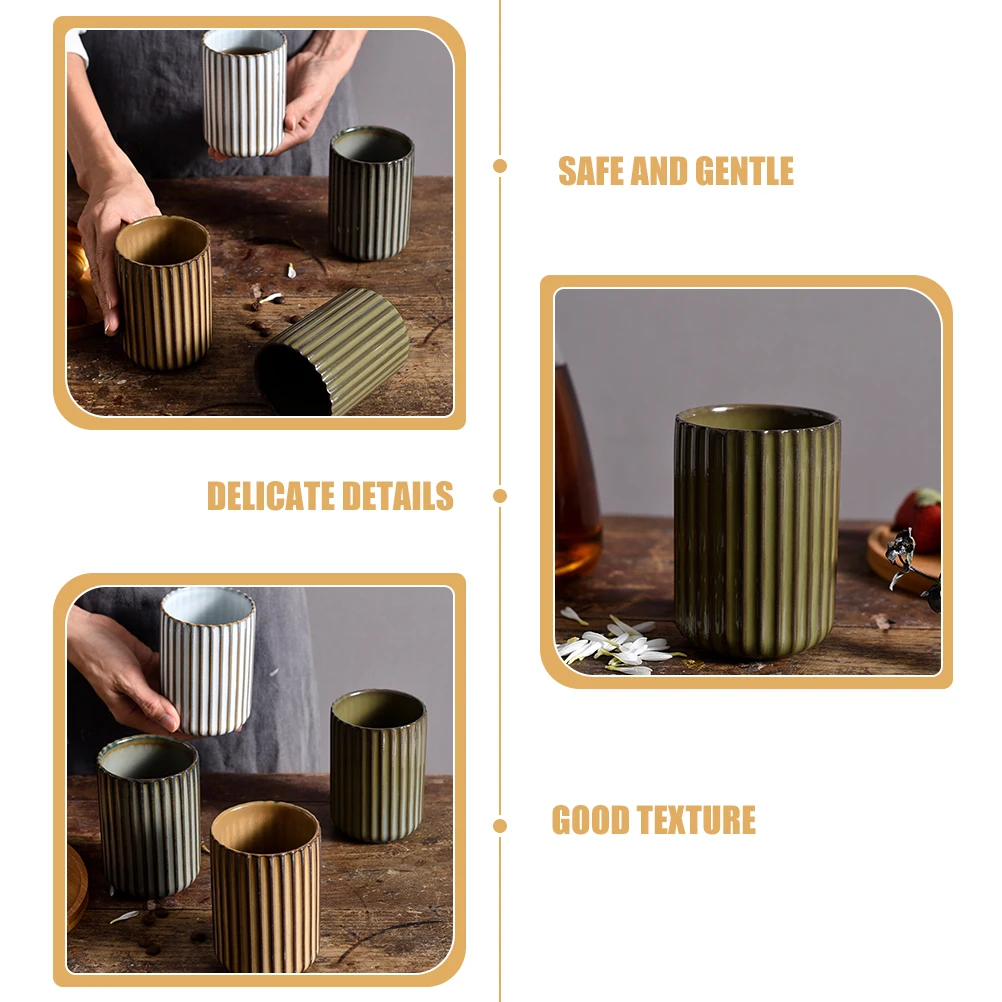 SAFE AND GENTLE

DELICATE DETAILS

GOOD TEXTURE