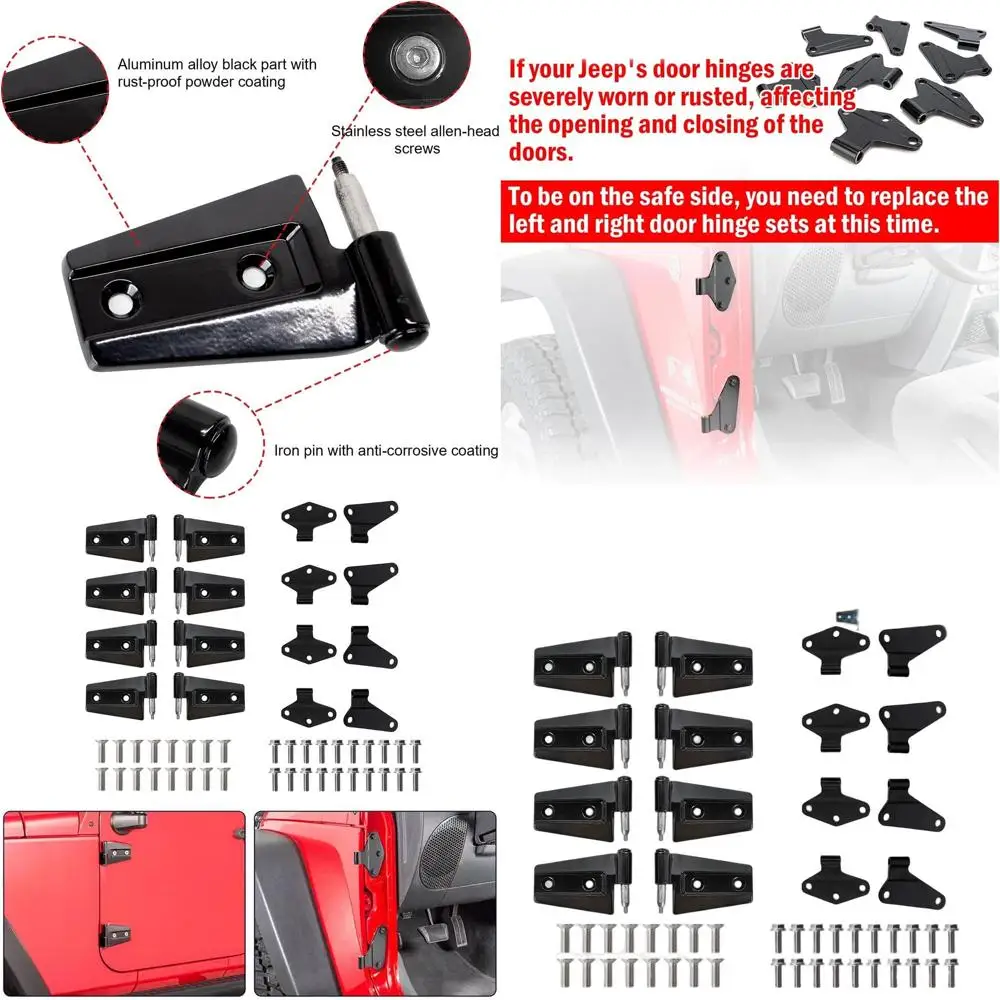 Aluminum alloy black part with rust-proof powder coating

Stainless steel allen-head screws

Iron pin with anti-corrosive coating

If your Jeep's door hinges are severely worn or rusted, affecting the opening and closing of the doors.

To be on the safe side, you need to replace the left and right door hinge sets at this time.