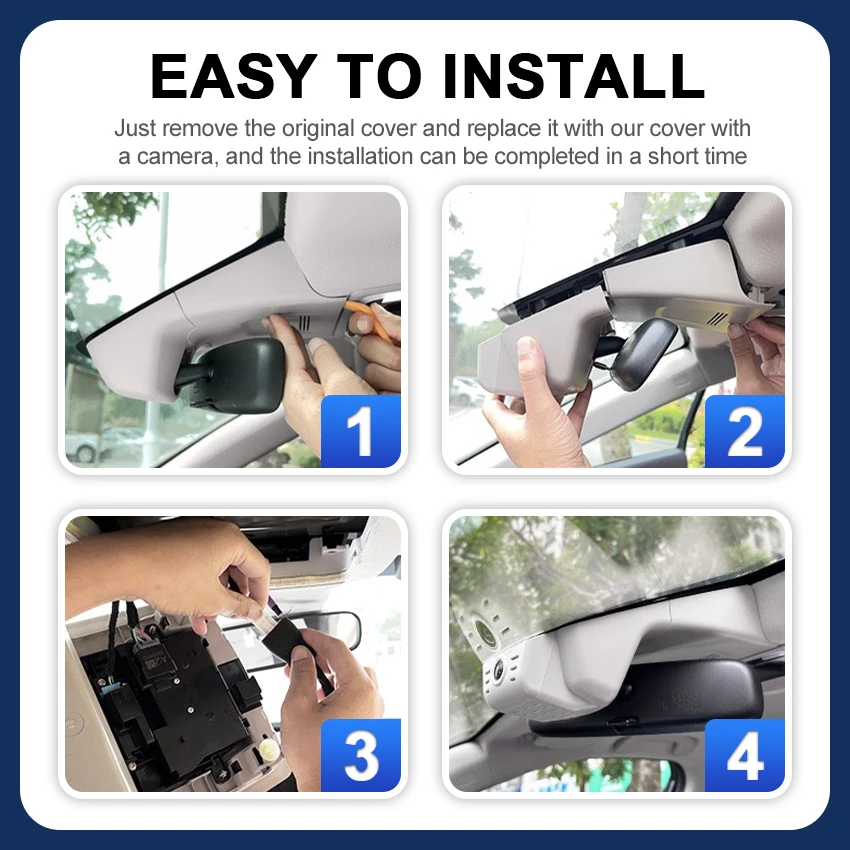 EASY TO INSTALL

Just remove the original cover and replace it with our cover with a camera, and the installation can be completed in a short time

1

2

3

4