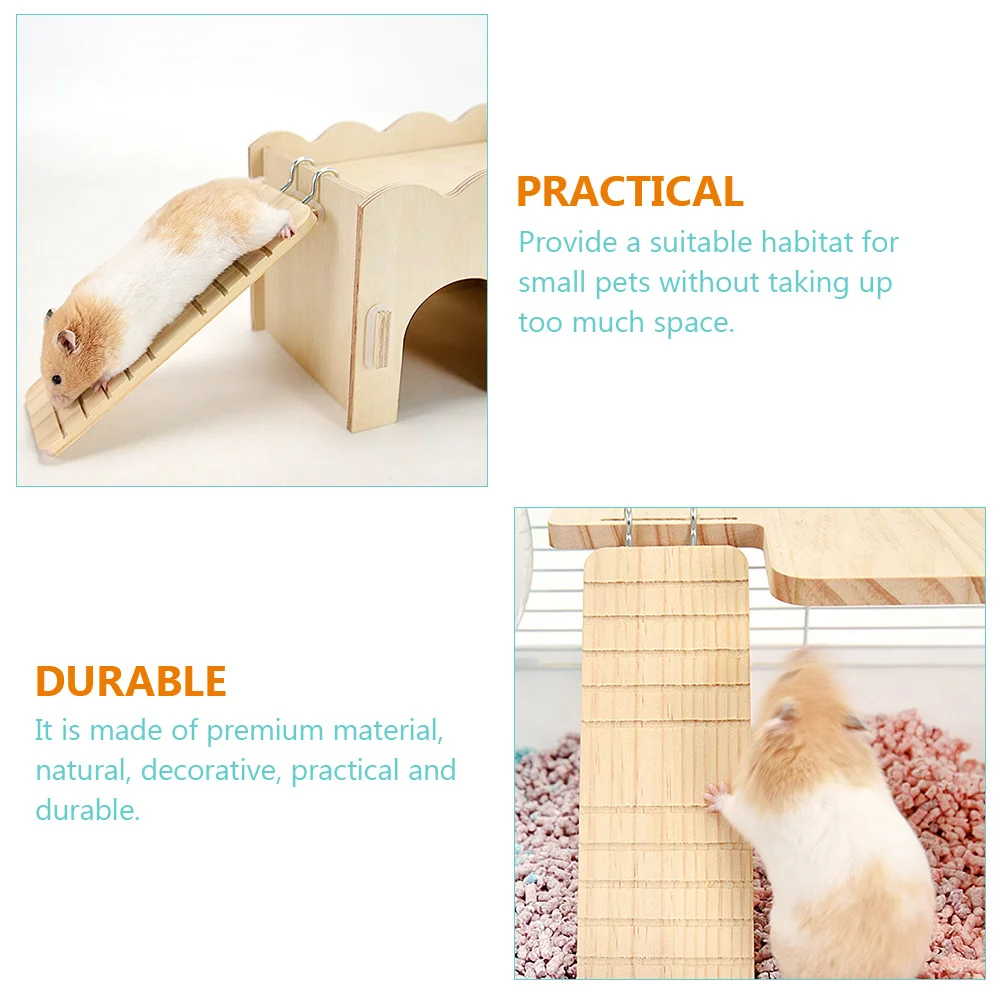 PRACTICAL

Provide a suitable habitat for small pets without taking up too much space.

DURABLE

It is made of premium material, natural, decorative, practical and durable.