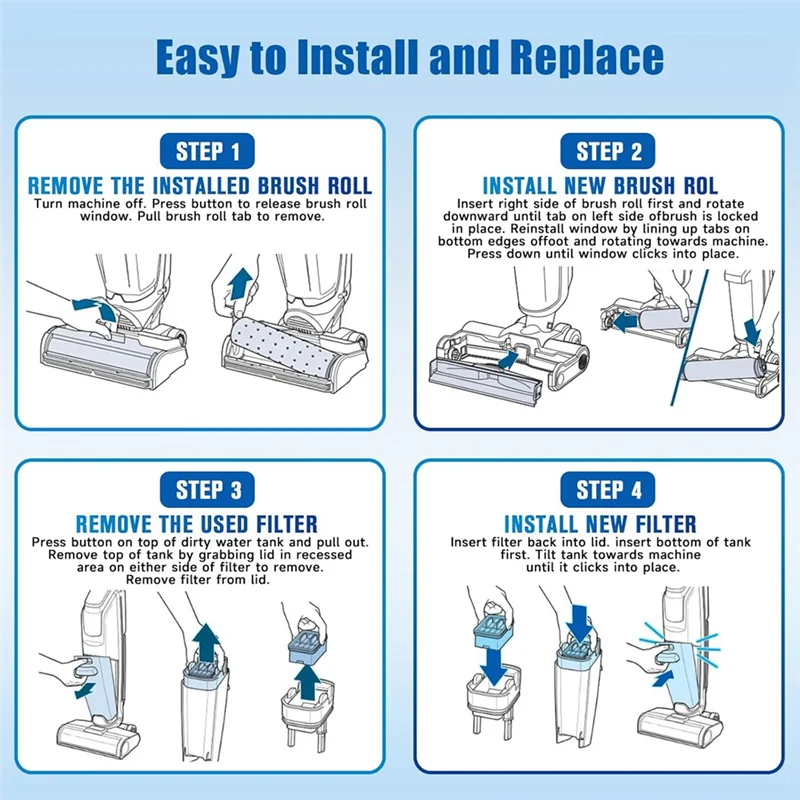 Easy to Install and Replace

STEP 1

REMOVE THE INSTALLED BRUSH ROLL

Turn machine off. Press button to release brush roll window. Pull brush roll tab to remove.

STEP 2

INSTALL NEW BRUSH ROL

Insert right side of brush roll first and rotate downward until tab on left side ofbrush is locked in place. Reinstall window by lining up tabs on bottom edges offoot and rotating towards machine. Press down until window clicks into place.

STEP 3

REMOVE THE USED FILTER

Press button on top of dirty water tank and pull out. Remove top of tank by grabbing lid in recessed area on either side of filter to remove. Remove filter from lid.

STEP 4

INSTALL NEW FILTER

Insert filter back into lid. insert bottom of tank first. Tilt tank towards machine until it clicks into place.